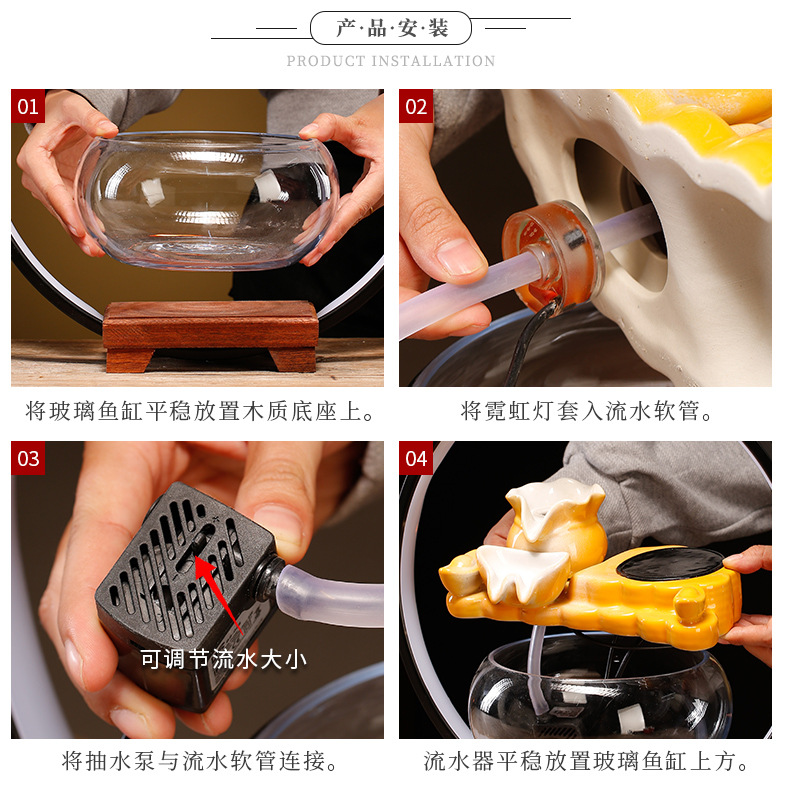 产·品·安·装

PRODUCT INSTALLATION

01

将玻璃鱼缸平稳放置木质底座上。

02

将霓虹灯套入流水软管。

03

可调节流水大小

将抽水泵与流水软管连接。

04

流水器平稳放置玻璃鱼缸上方。