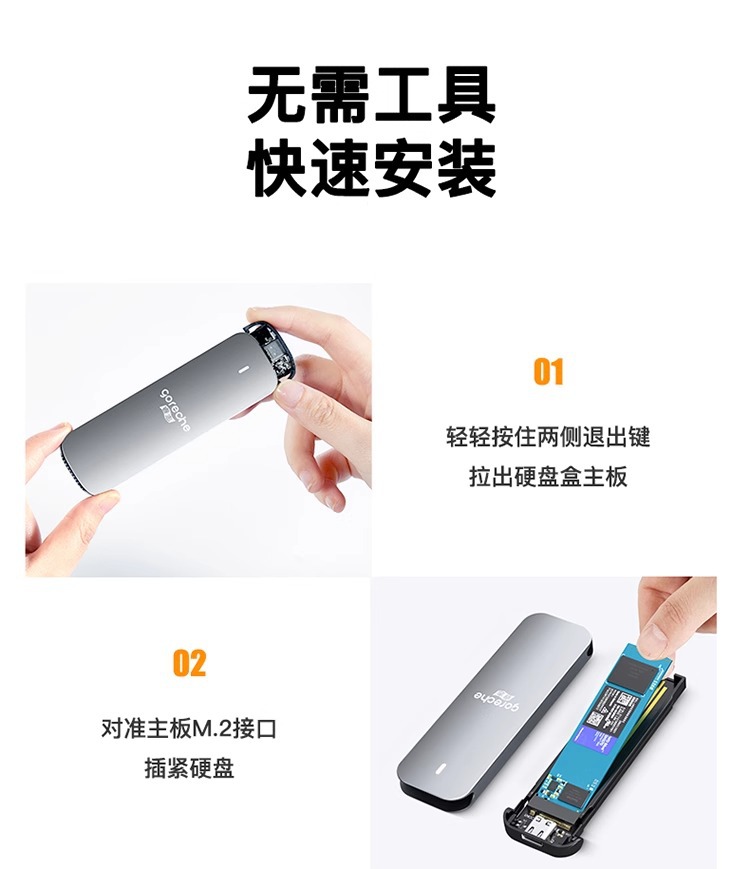 无需工具
快速安装

goreche

01

轻轻按住两侧退出键
拉出硬盘盒主板

02

对准主板M.2接口
插紧硬盘

goreche