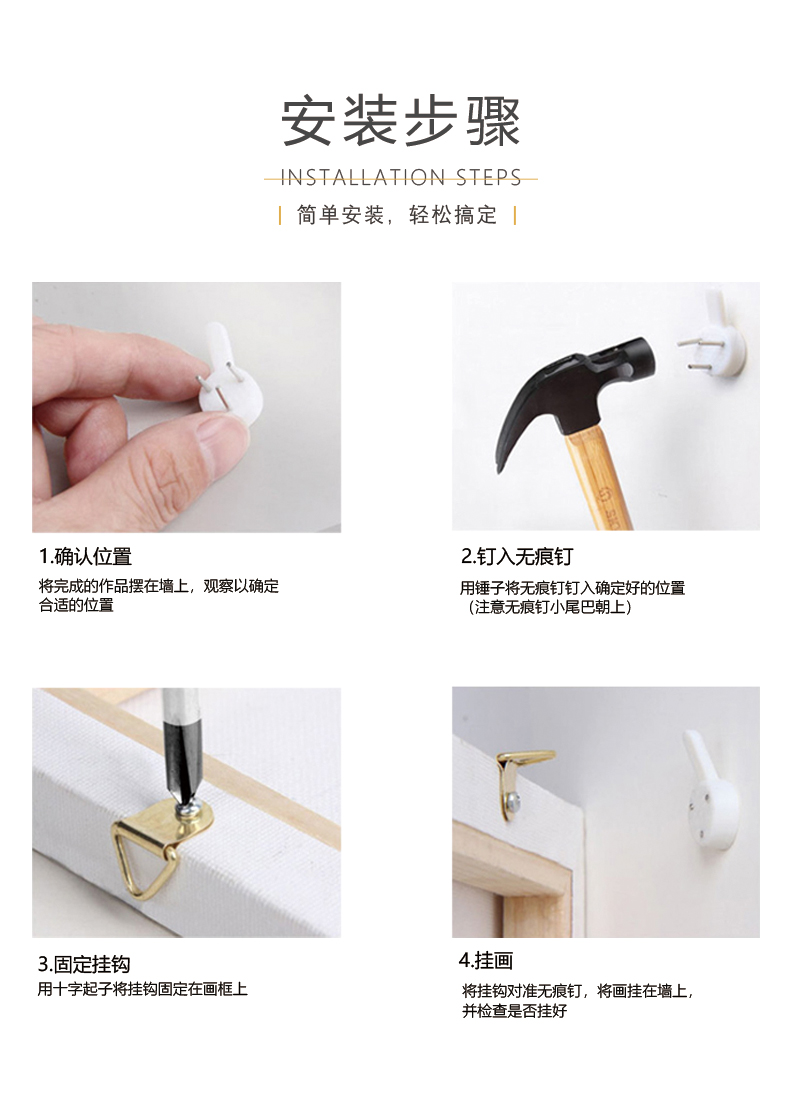 安装步骤

INSTALLATION STEPS

| 简单安装，轻松搞定 |

1.确认位置

将完成的作品摆在墙上，观察以确定合适的位置

2.钉入无痕钉

用锤子将无痕钉钉入确定好的位置（注意无痕钉小尾巴朝上）

3.固定挂钩

用十字起子将挂钩固定在画框上

4.挂画

将挂钩对准无痕钉，将画挂在墙上，并检查是否挂好