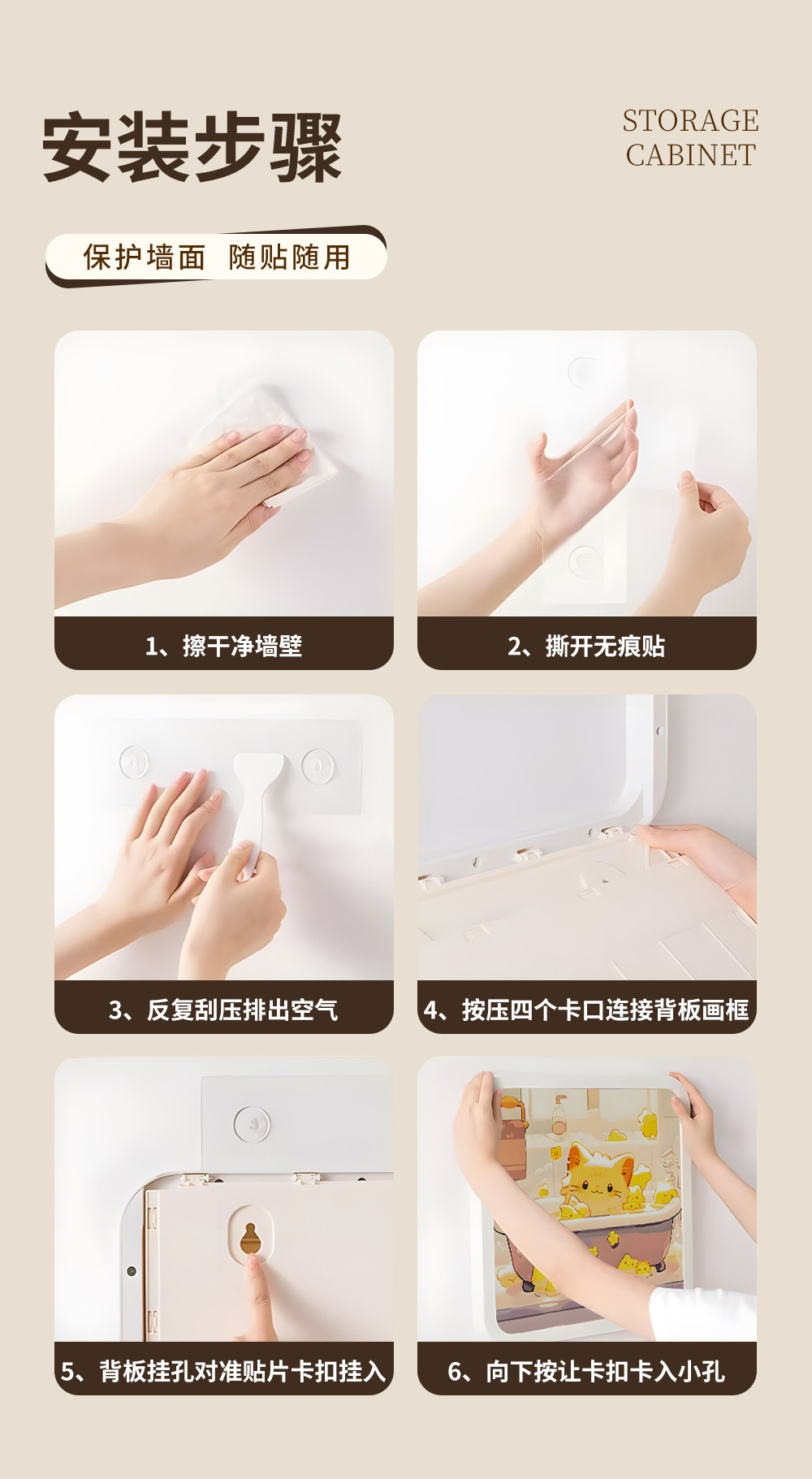 安装步骤

STORAGE CABINET

保护墙面 随贴随用

1、擦干净墙壁

2、撕开无痕贴

3、反复刮压排出空气

4、按压四个卡口连接背板画框

5、背板挂孔对准贴片卡扣挂入

6、向下按让卡扣卡入小孔