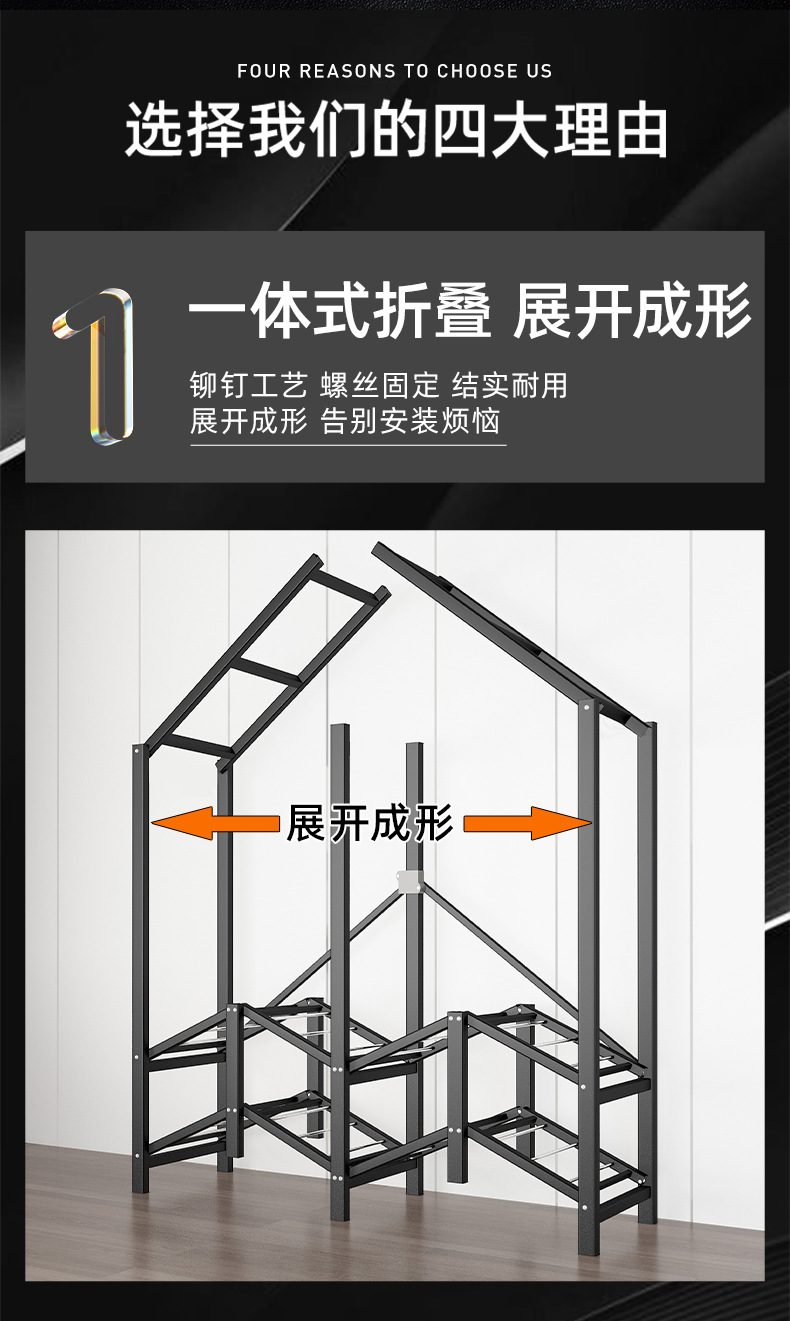 FOUR REASONS TO CHOOSE US

选择我们的四大理由

1

一体式折叠 展开成形

铆钉工艺 螺丝固定 结实耐用
展开成形 告别安装烦恼

展开成形