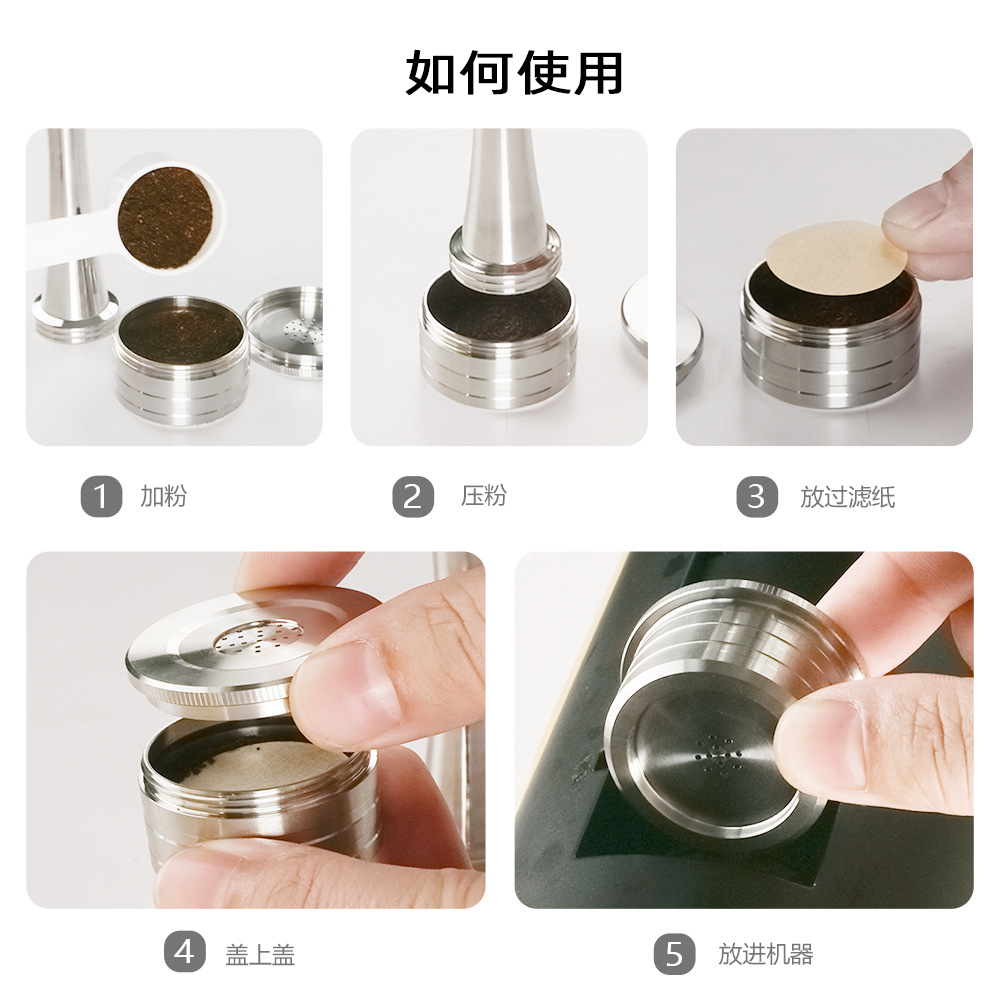 如何使用

1 加粉

2 压粉

3 放过滤纸

4 盖上盖

5 放进机器