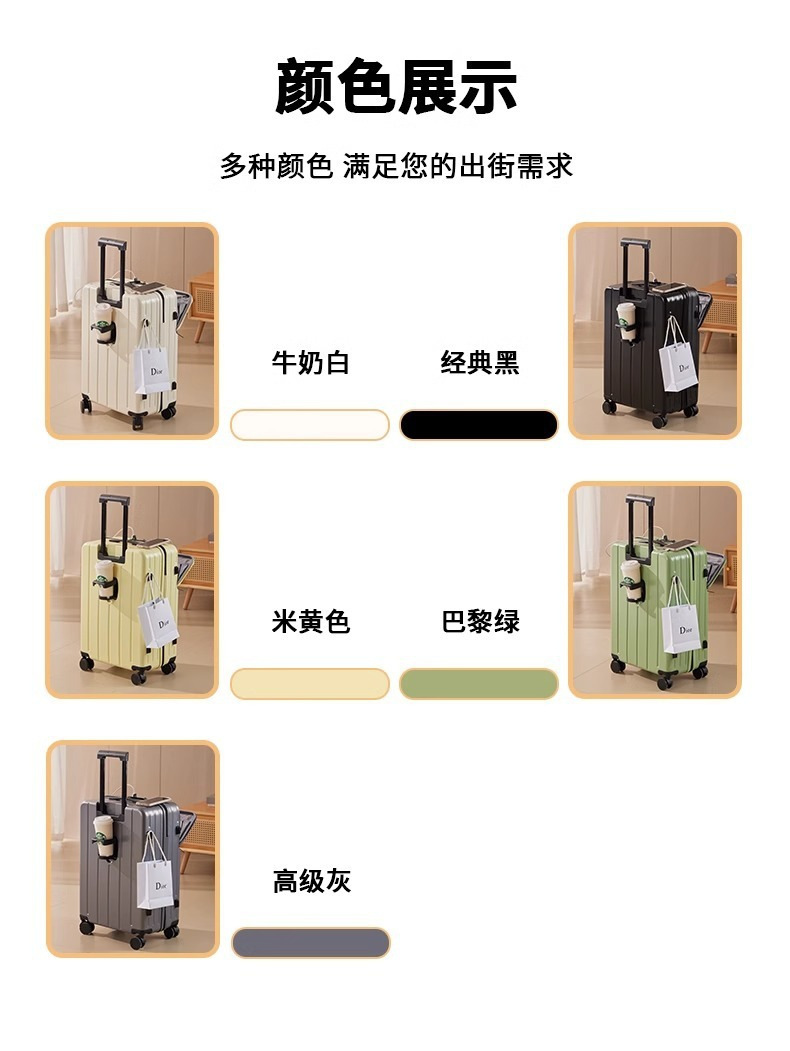 颜色展示

多种颜色 满足您的出街需求

Dior

牛奶白

经典黑

Dior

Dior

米黄色

巴黎绿

Dior

Dior

高级灰