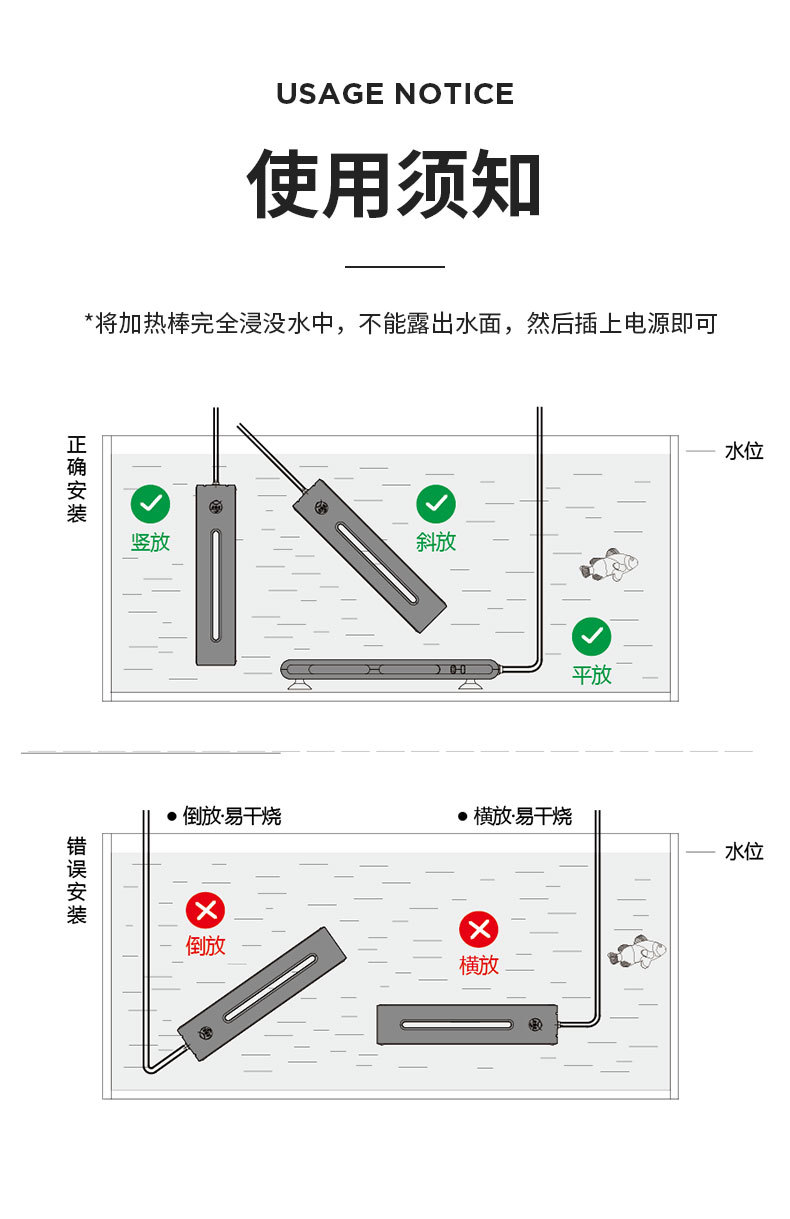 USAGE NOTICE

使用须知

*将加热棒完全浸没水中，不能露出水面，然后插上电源即可

正确安装

水位

竖放

斜放

平放

● 倒放·易干烧

● 横放·易干烧

错误安装

水位

倒放

横放