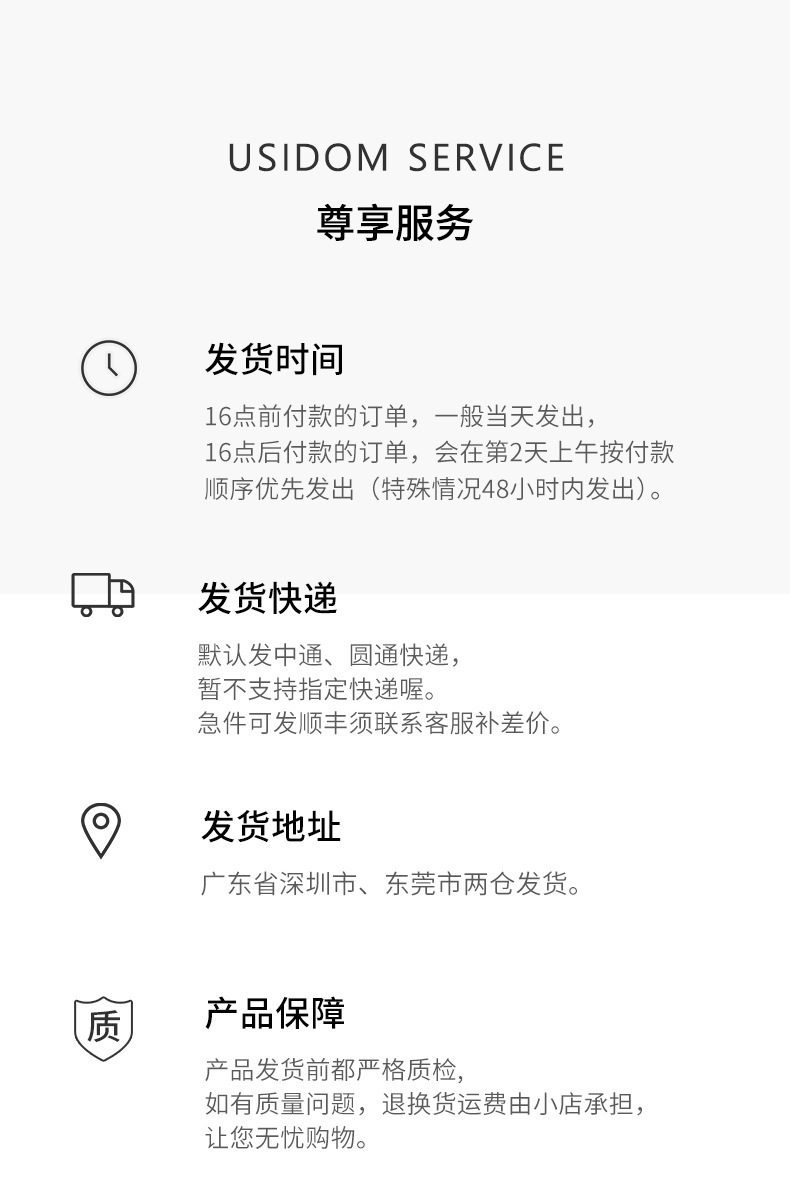 USIDOM SERVICE
尊享服务

发货时间

16点前付款的订单，一般当天发出，
16点后付款的订单，会在第2天上午按付款顺序优先发出（特殊情况48小时内发出）。

发货快递

默认发中通、圆通快递，
暂不支持指定快递喔。
急件可发顺丰须联系客服补差价。

发货地址

广东省深圳市、东莞市两仓发货。

质

产品保障

产品发货前都严格质检，
如有质量问题，退换货运费由小店承担，
让您无忧购物。