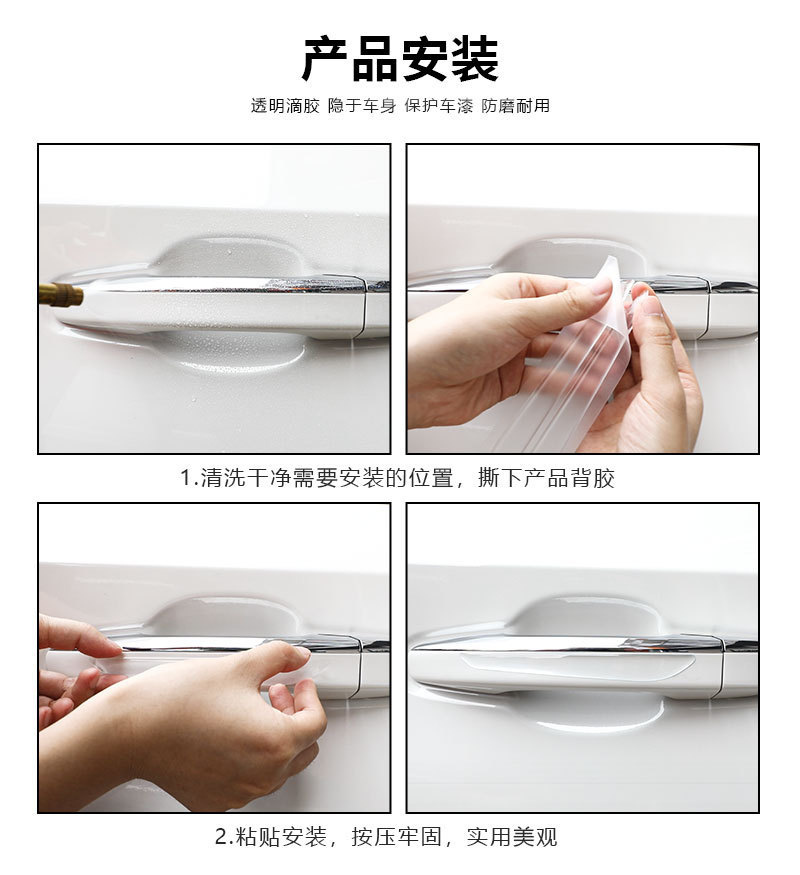 产品安装

透明滴胶 隐于车身 保护车漆 防磨耐用

1.清洗干净需要安装的位置，撕下产品背胶

2.粘贴安装，按压牢固，实用美观