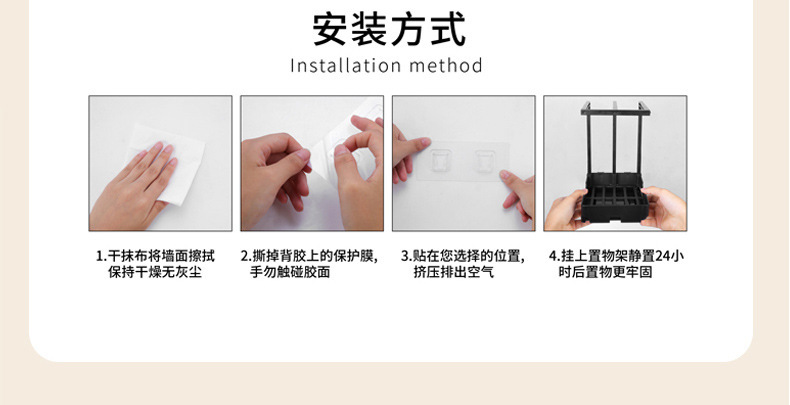 安装方式

Installation method

1.干抹布将墙面擦拭保持干燥无灰尘

2.撕掉背胶上的保护膜，手勿触碰胶面

3.贴在您选择的位置，挤压排出空气

4.挂上置物架静置24小时后置物更牢固