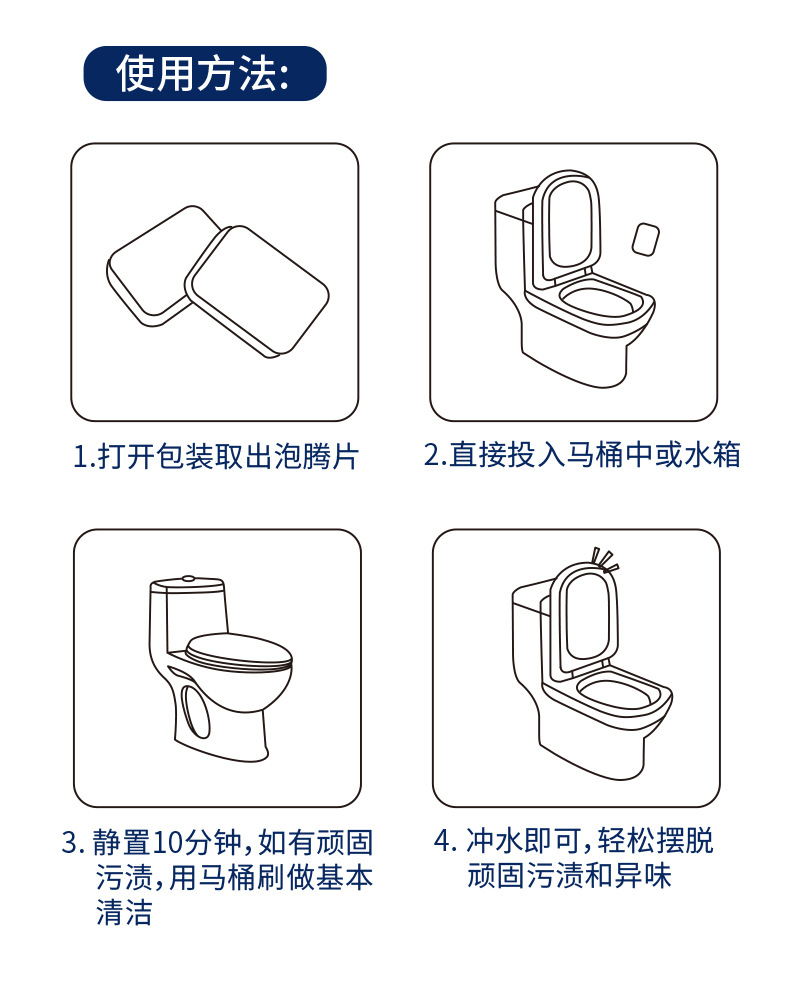 使用方法:

1.打开包装取出泡腾片

2.直接投入马桶中或水箱

3. 静置10分钟,如有顽固污渍,用马桶刷做基本清洁

4. 冲水即可,轻松摆脱顽固污渍和异味