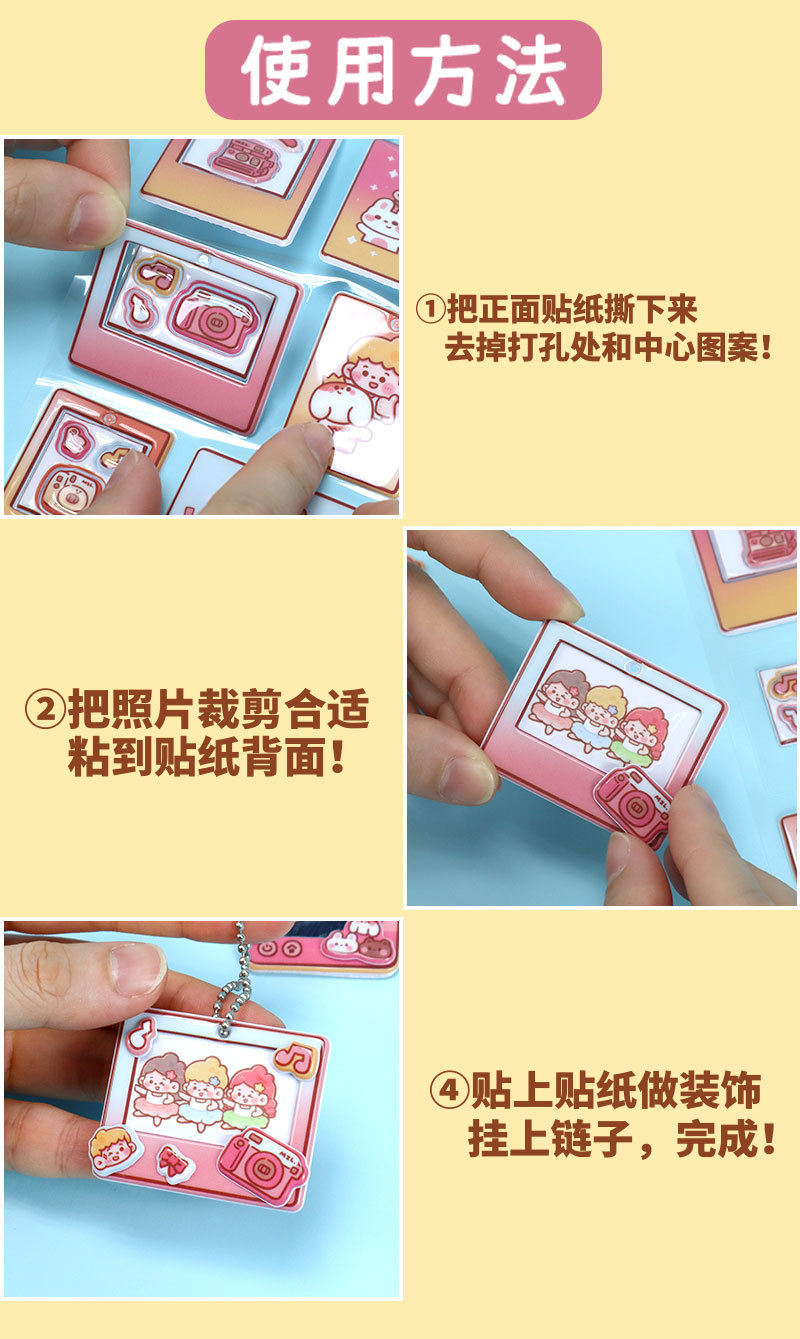 使用方法

①把正面贴纸撕下来
去掉打孔处和中心图案！

②把照片裁剪合适
粘到贴纸背面！

④贴上贴纸做装饰
挂上链子，完成！