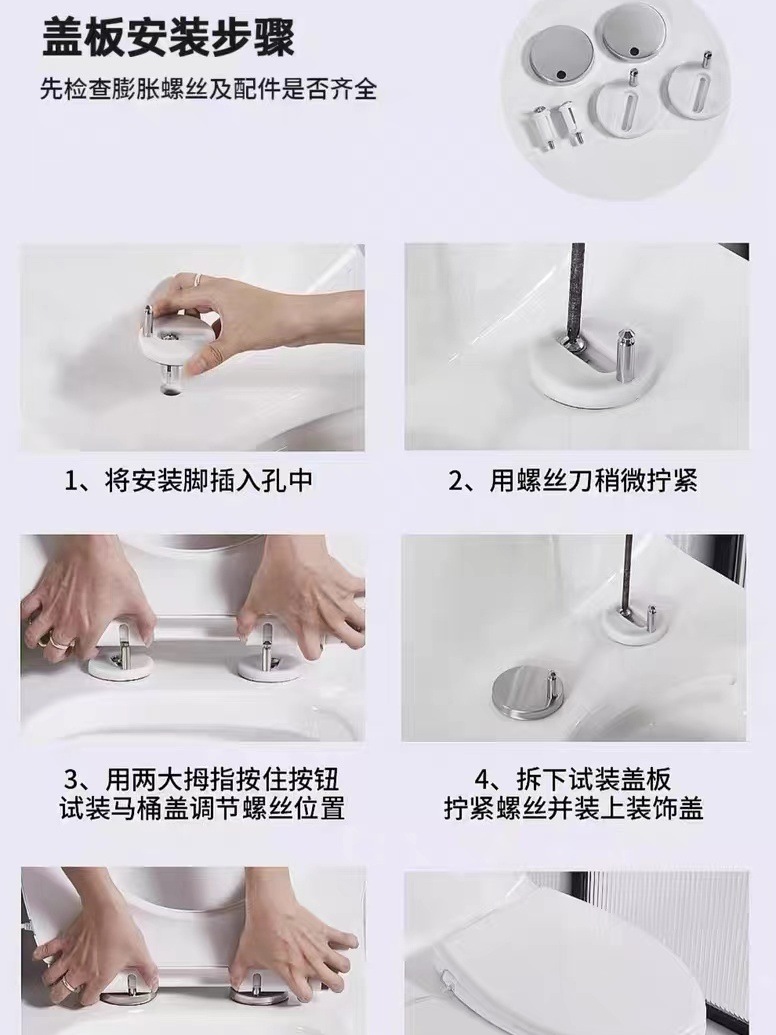 盖板安装步骤

先检查膨胀螺丝及配件是否齐全

1、将安装脚插入孔中

2、用螺丝刀稍微拧紧

3、用两大拇指按住按钮
试装马桶盖调节螺丝位置

4、拆下试装盖板
拧紧螺丝并装上装饰盖