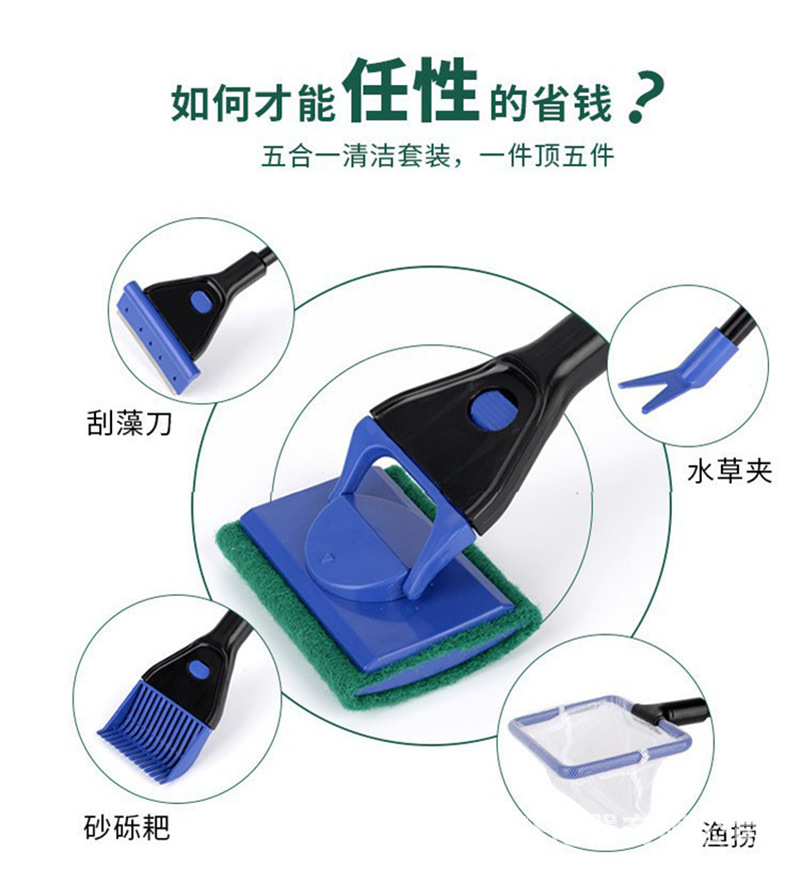 如何才能任性的省钱？

五合一清洁套装，一件顶五件

刮藻刀

水草夹

砂砾耙

渔捞