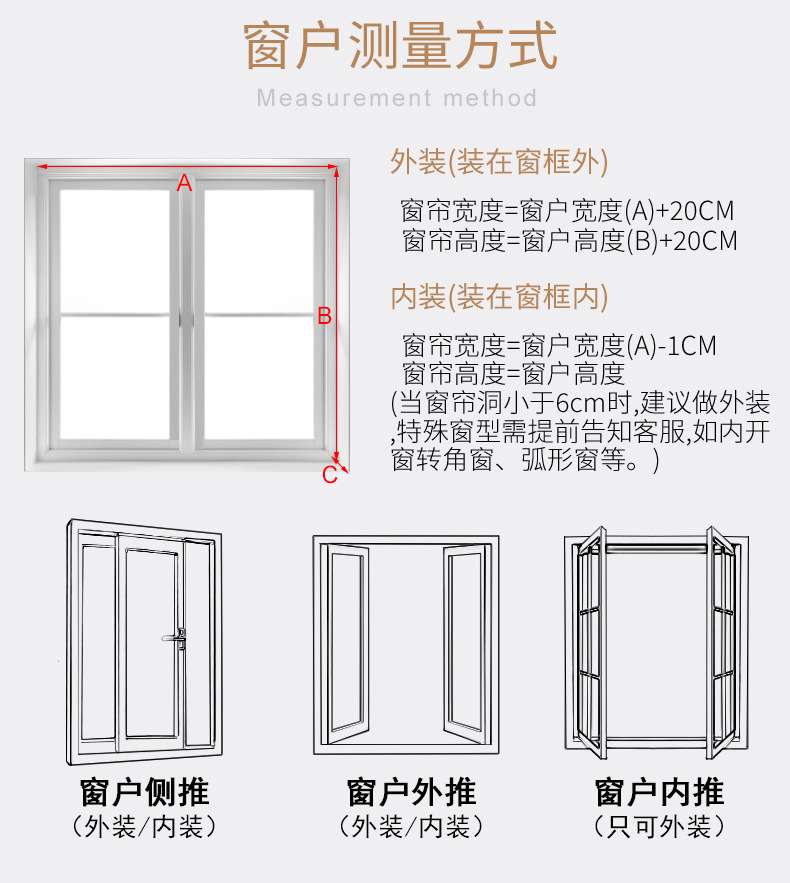 窗户测量方式

Measurement method

A

B

C

外装(装在窗框外)

窗帘宽度=窗户宽度(A)+20CM
窗帘高度=窗户高度(B)+20CM

内装(装在窗框内)

窗帘宽度=窗户宽度(A)-1CM
窗帘高度=窗户高度
(当窗帘洞小于6cm时,建议做外装,特殊窗型需提前告知客服,如内开窗转角窗、弧形窗等。)

窗户侧推
(外装/内装)

窗户外推
(外装/内装)

窗户内推
(只可外装)