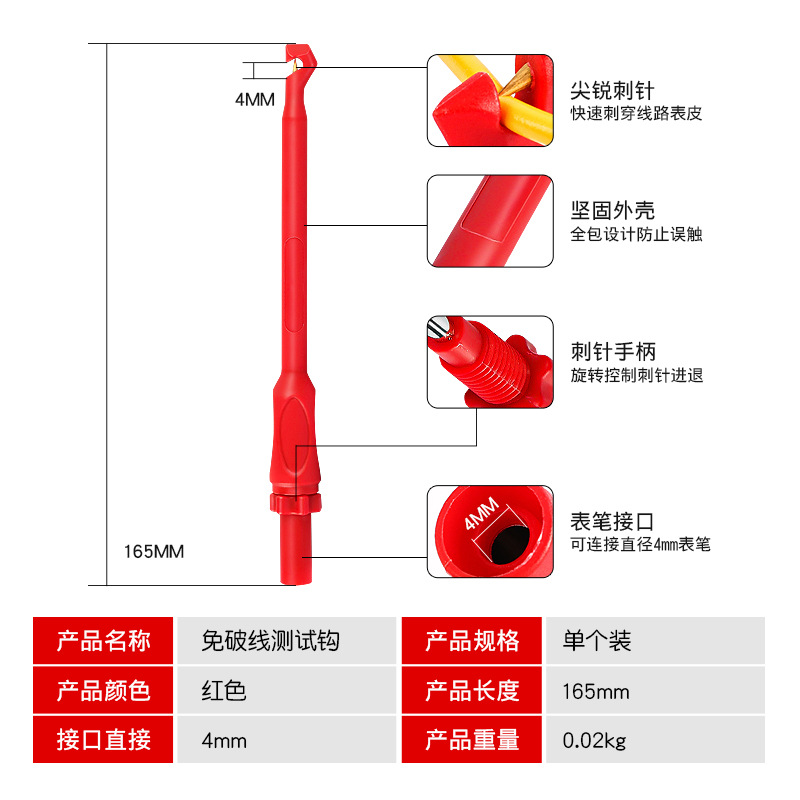 4MM

165MM

尖锐刺针
快速刺穿线路表皮

坚固外壳
全包设计防止误触

刺针手柄
旋转控制刺针进退

4MM

表笔接口
可连接直径4mm表笔

| 产品名称 | 免破线测试钩 | 产品规格 | 单个装 |
|---|---|---|---|
| 产品颜色 | 红色 | 产品长度 | 165mm |
| 接口直接 | 4mm | 产品重量 | 0.02kg |