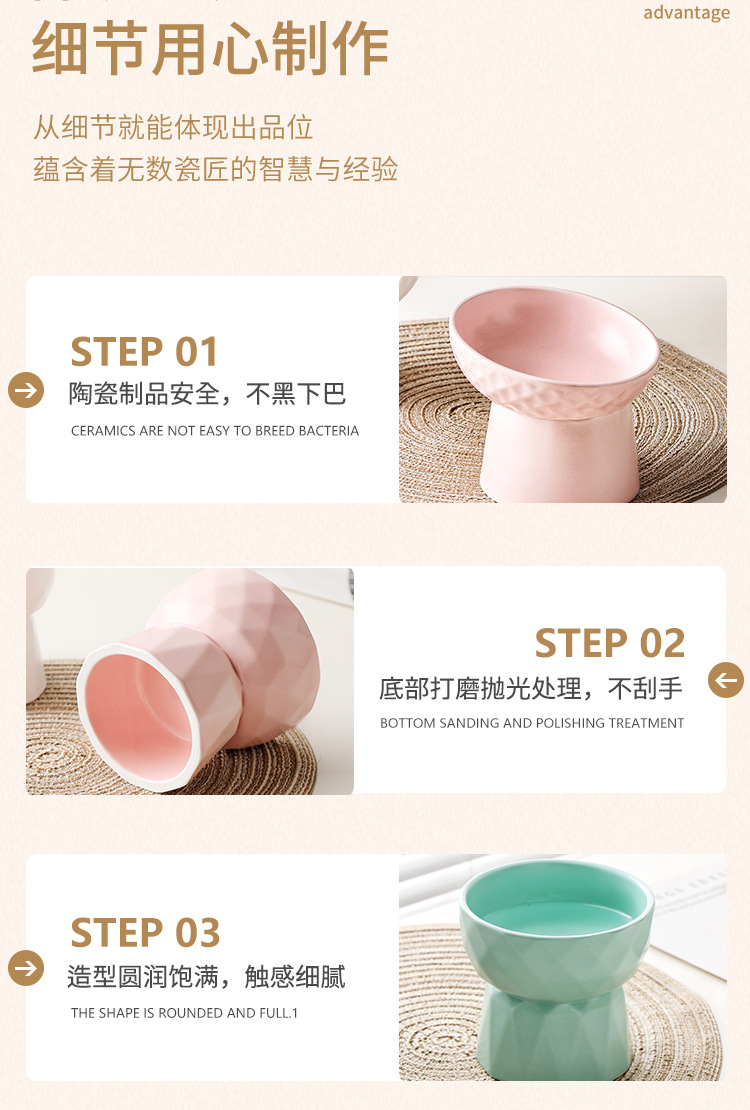 advantage

细节用心制作

从细节就能体现出品位
蕴含着无数瓷匠的智慧与经验

STEP 01
陶瓷制品安全，不黑下巴
CERAMICS ARE NOT EASY TO BREED BACTERIA

STEP 02
底部打磨抛光处理，不刮手
BOTTOM SANDING AND POLISHING TREATMENT

STEP 03
造型圆润饱满，触感细腻
THE SHAPE IS ROUNDED AND FULL.1