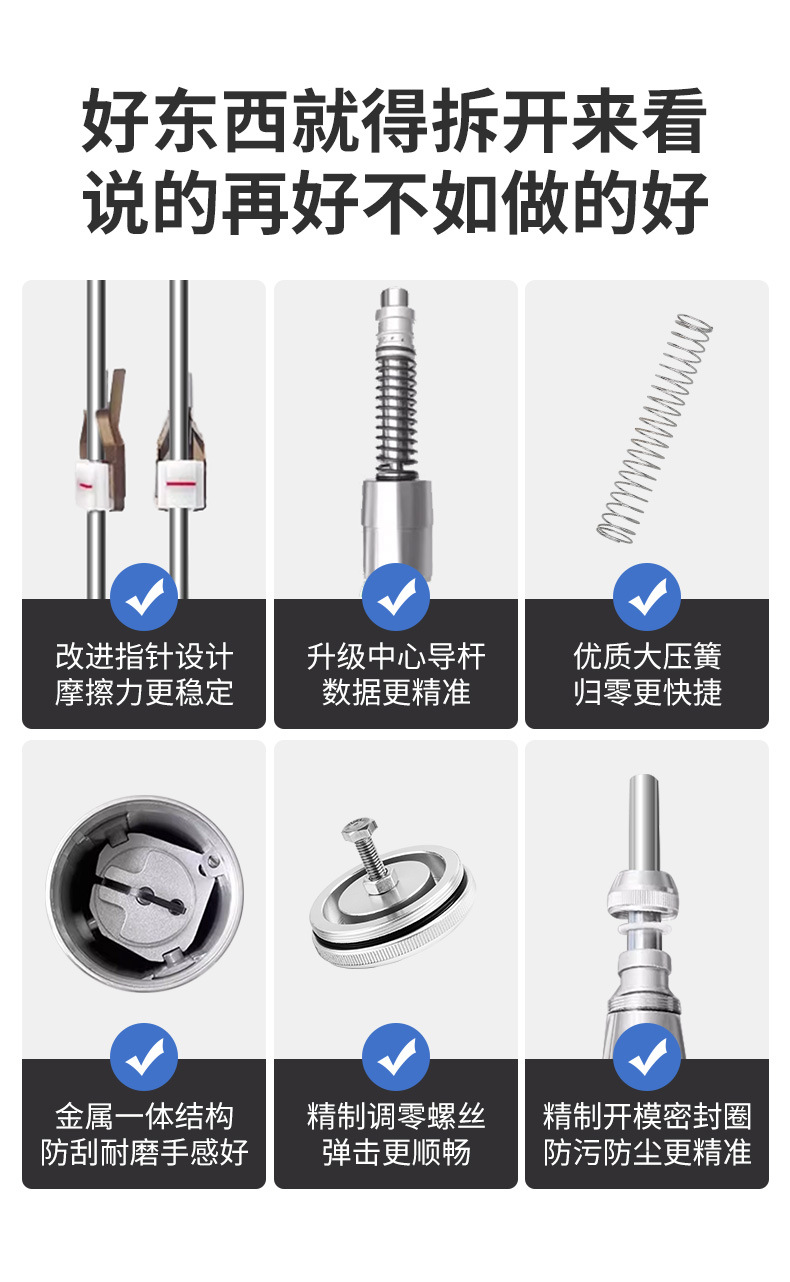 好东西就得拆开来看
说的再好不如做的好

改进指针设计
摩擦力更稳定

升级中心导杆
数据更精准

优质大压簧
归零更快捷

金属一体结构
防刮耐磨手感好

精制调零螺丝
弹击更顺畅

精制开模密封圈
防污防尘更精准