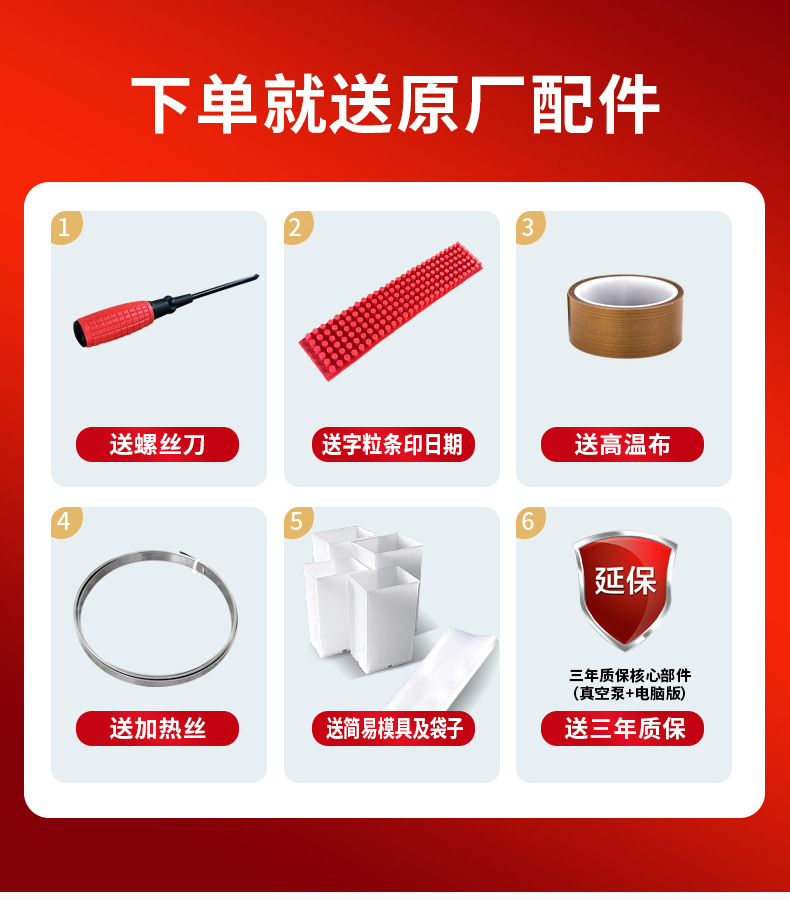 下单就送原厂配件

1
送螺丝刀

2
送字粒条印日期

3
送高温布

4
送加热丝

5
送简易模具及袋子

6
延保
三年质保核心部件
(真空泵+电脑版)
送三年质保