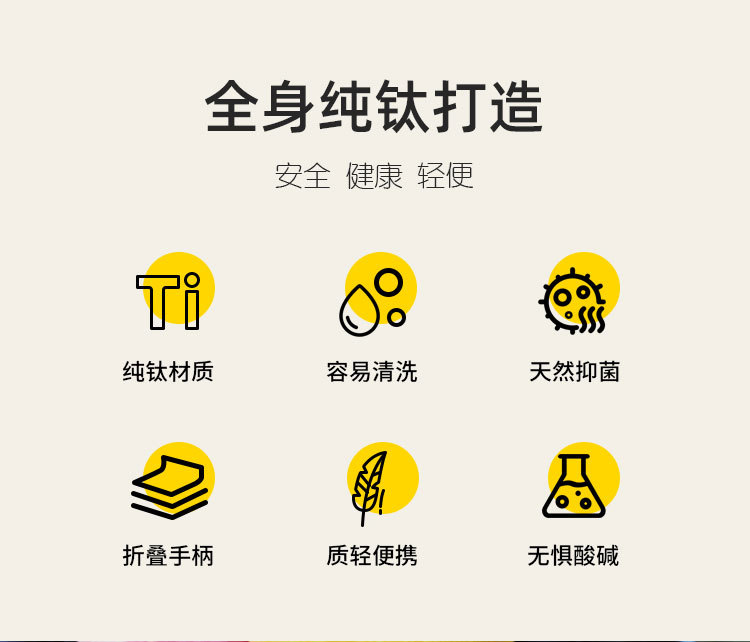 全身纯钛打造

安全 健康 轻便

Ti

纯钛材质

容易清洗

天然抑菌

折叠手柄

质轻便携

无惧酸碱