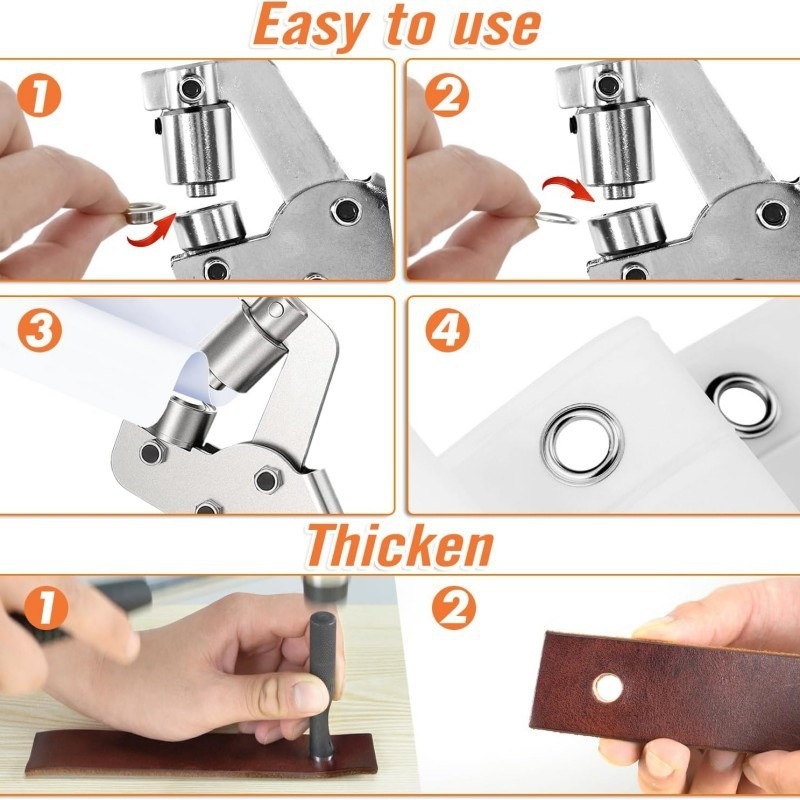 Easy to use

1

2

3

4

Thicken

1

2