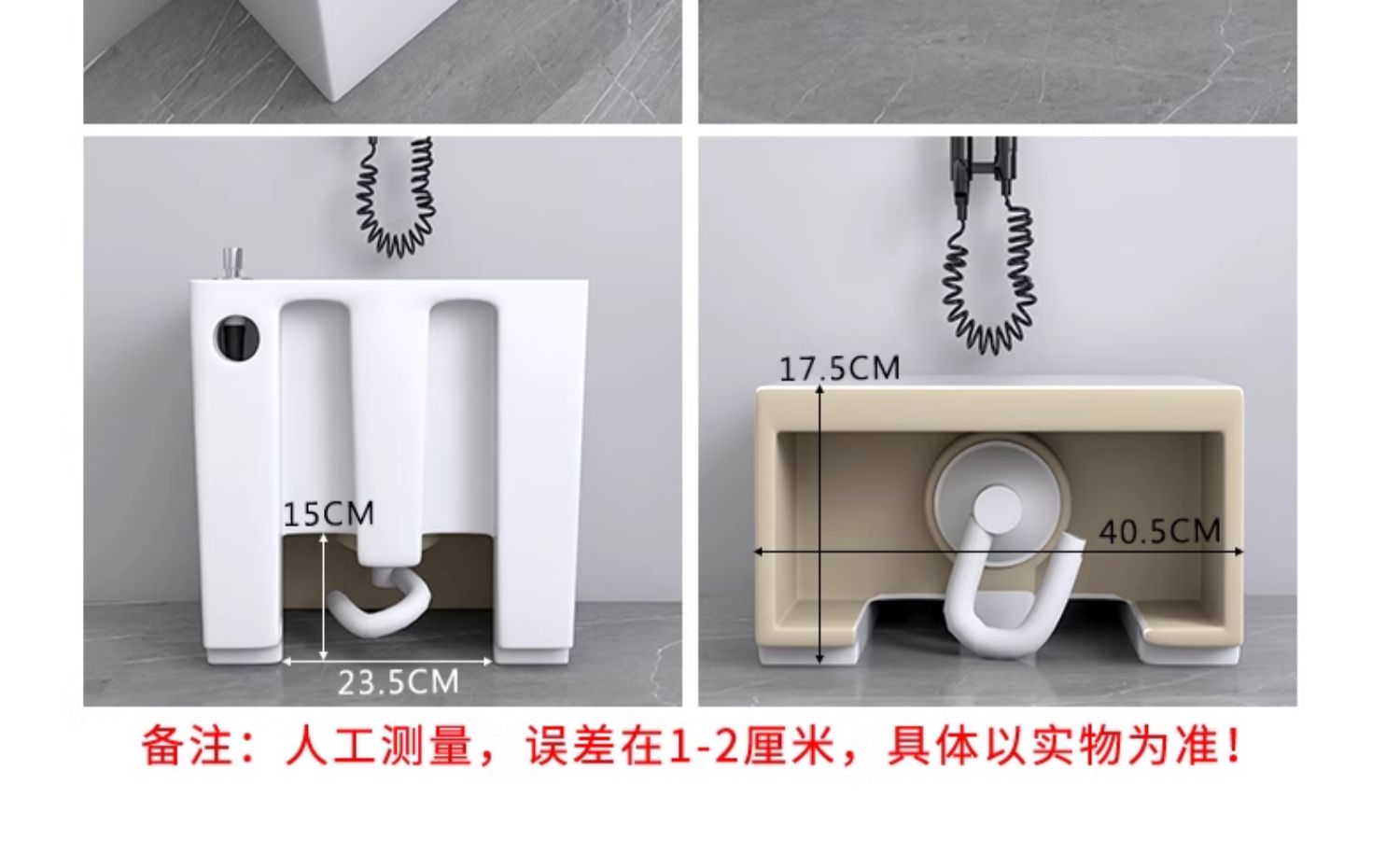 15CM

23.5CM

17.5CM

40.5CM

备注：人工测量，误差在1-2厘米，具体以实物为准！