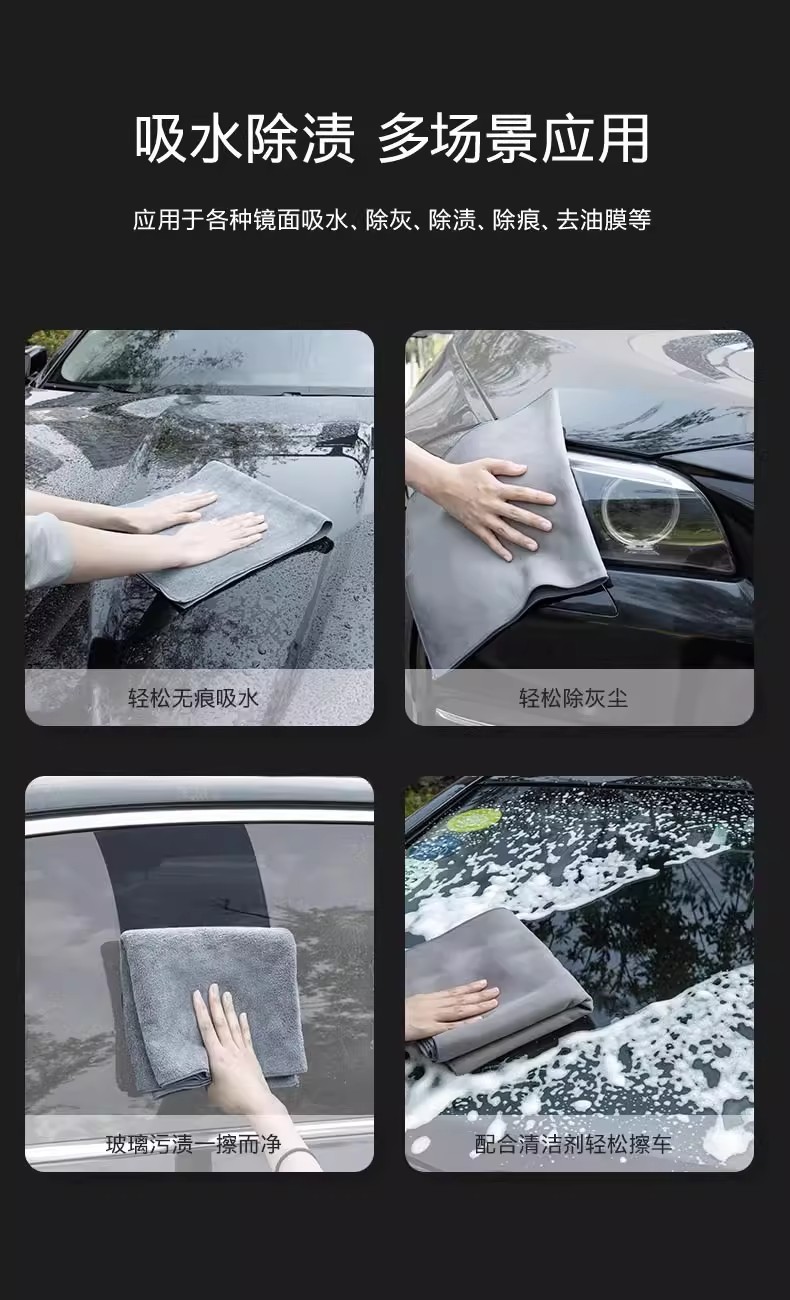 吸水除渍 多场景应用

应用于各种镜面吸水、除灰、除渍、除痕、去油膜等

轻松无痕吸水

轻松除灰尘

玻璃污渍一擦而净

配合清洁剂轻松擦车