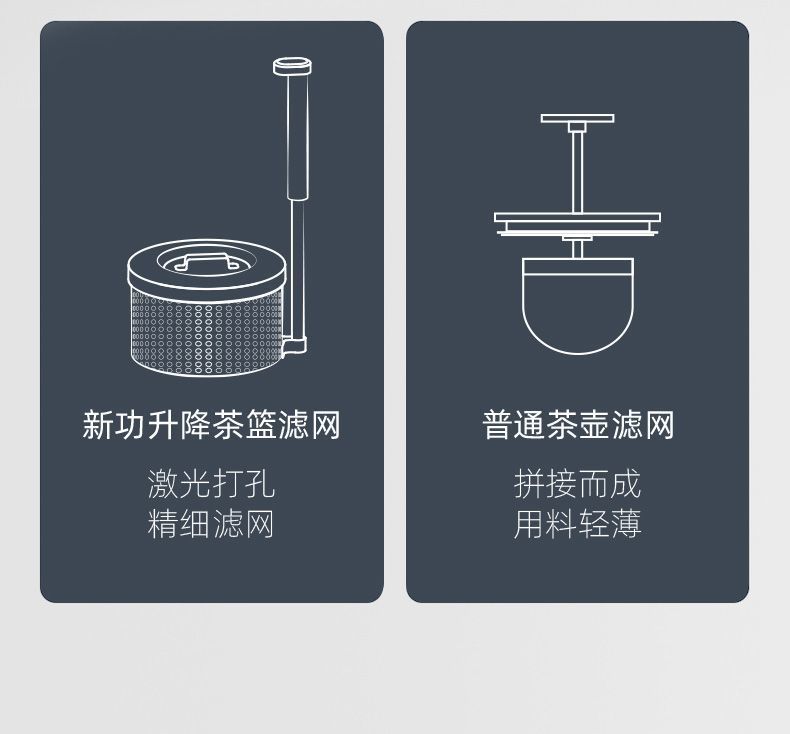 新功升降茶篮滤网

激光打孔
精细滤网

普通茶壶滤网

拼接而成
用料轻薄