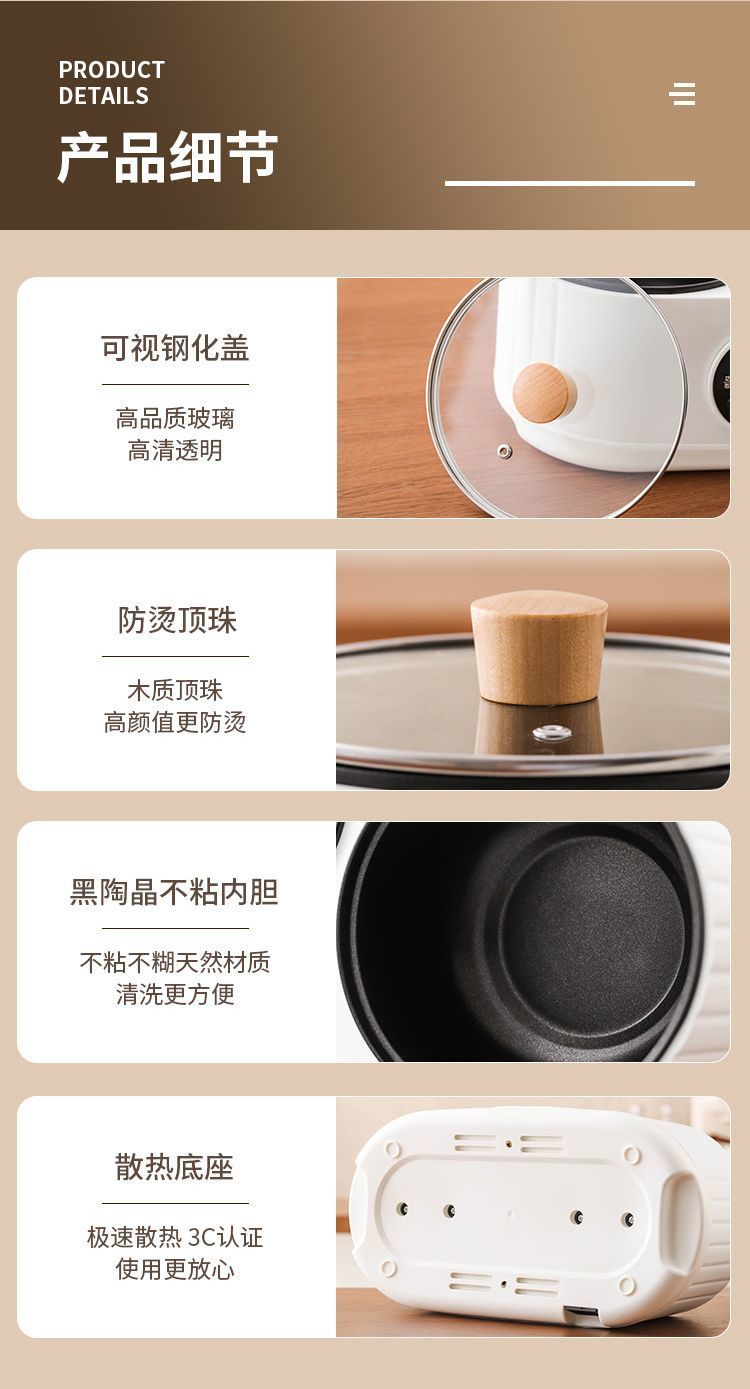 PRODUCT DETAILS

产品细节

可视钢化盖

高品质玻璃
高清透明

防烫顶珠

木质顶珠
高颜值更防烫

黑陶晶不粘内胆

不粘不糊天然材质
清洗更方便

散热底座

极速散热 3C认证
使用更放心