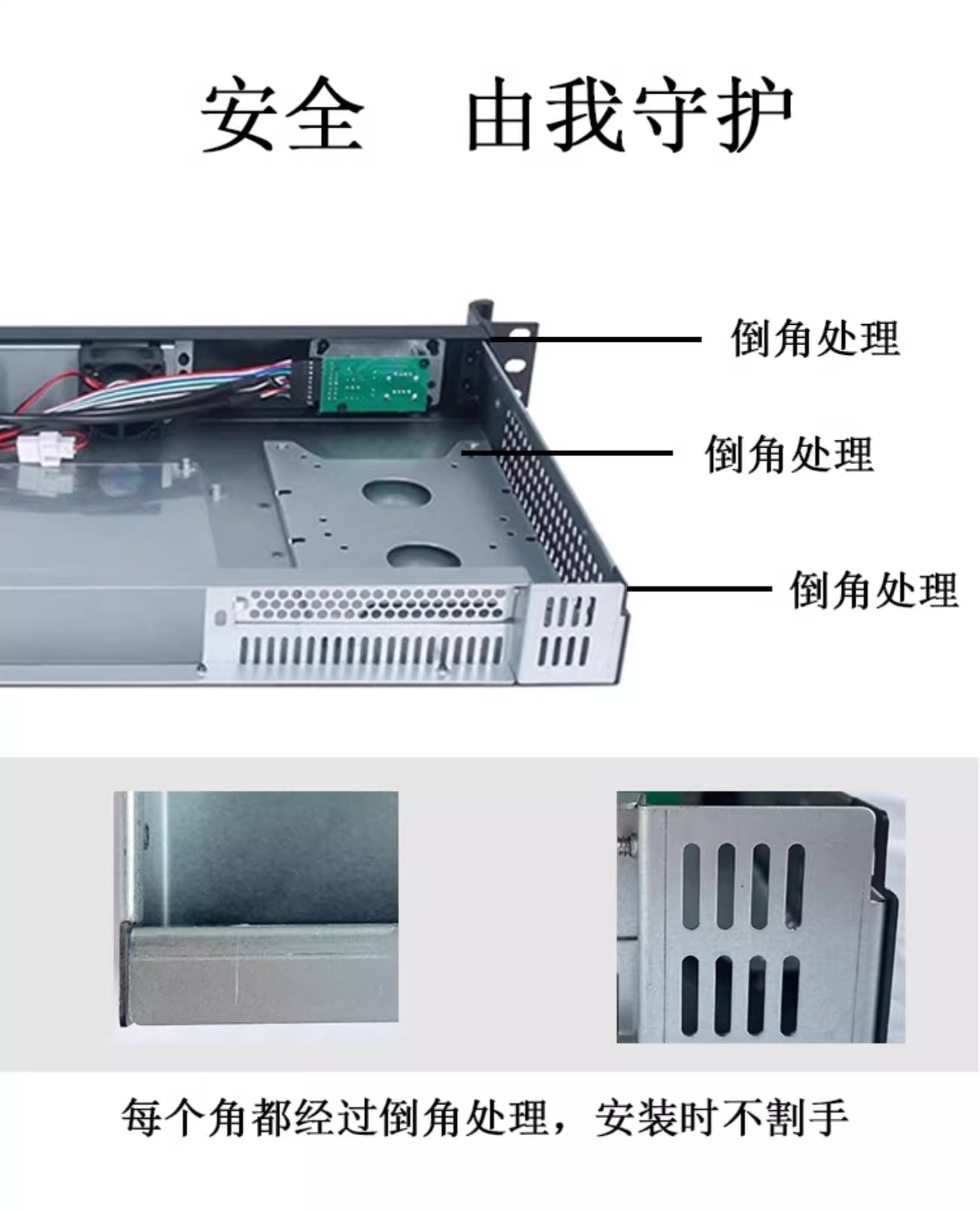 安全　由我守护

倒角处理

倒角处理

倒角处理

每个角都经过倒角处理，安装时不割手