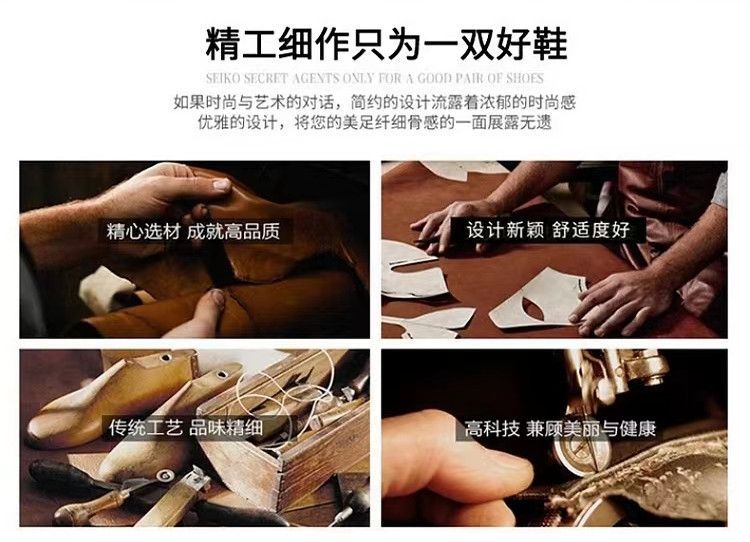 精工细作只为一双好鞋

SEIKO SECRET AGENTS ONLY FOR A GOOD PAIR OF SHOES

如果时尚与艺术的对话，简约的设计流露着浓郁的时尚感
优雅的设计，将您的美足纤细骨感的一面展露无遗

精心选材 成就高品质

设计新颖 舒适度好

传统工艺 品味精细

高科技 兼顾美丽与健康