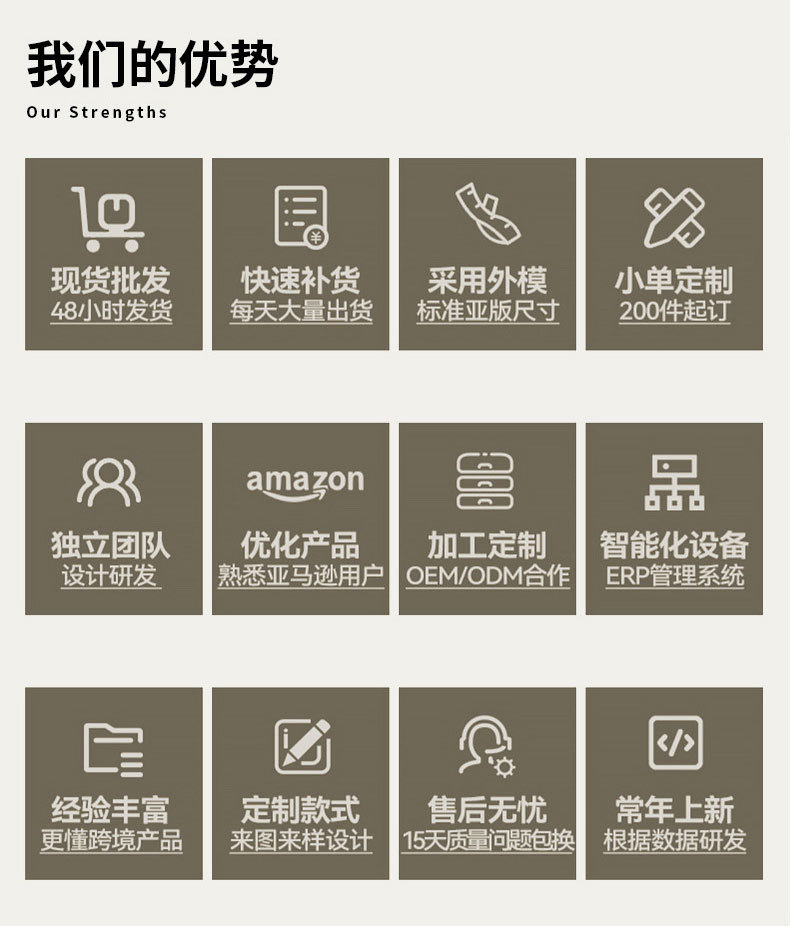 我们的优势
Our Strengths

现货批发
48小时发货

快速补货
每天大量出货

采用外模
标准亚版尺寸

小单定制
200件起订

独立团队
设计研发

amazon
优化产品
熟悉亚马逊用户

加工定制
OEM/ODM合作

智能化设备
ERP管理系统

经验丰富
更懂跨境产品

定制款式
来图来样设计

售后无忧
15天质量问题包换

常年上新
根据数据研发