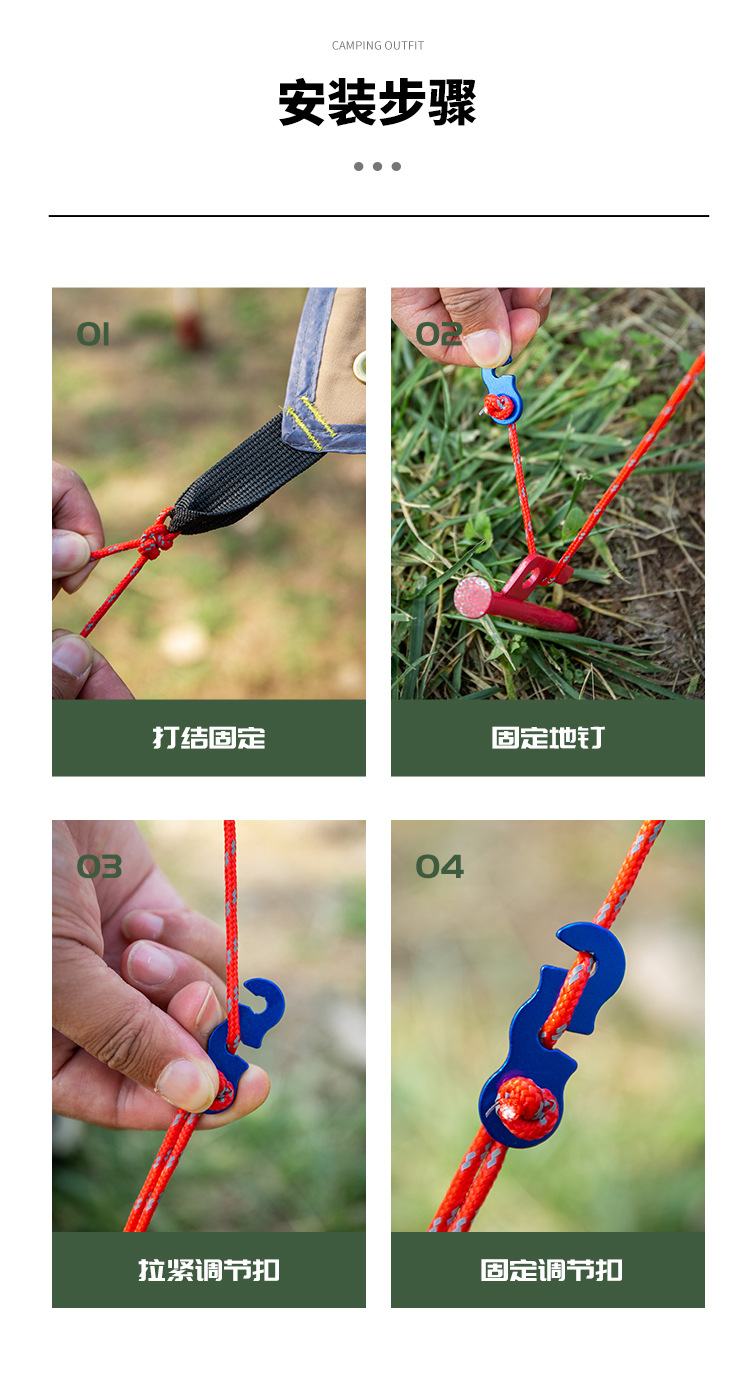 CAMPING OUTFIT

安装步骤

01

打结固定

02

固定地钉

03

拉紧调节扣

04

固定调节扣