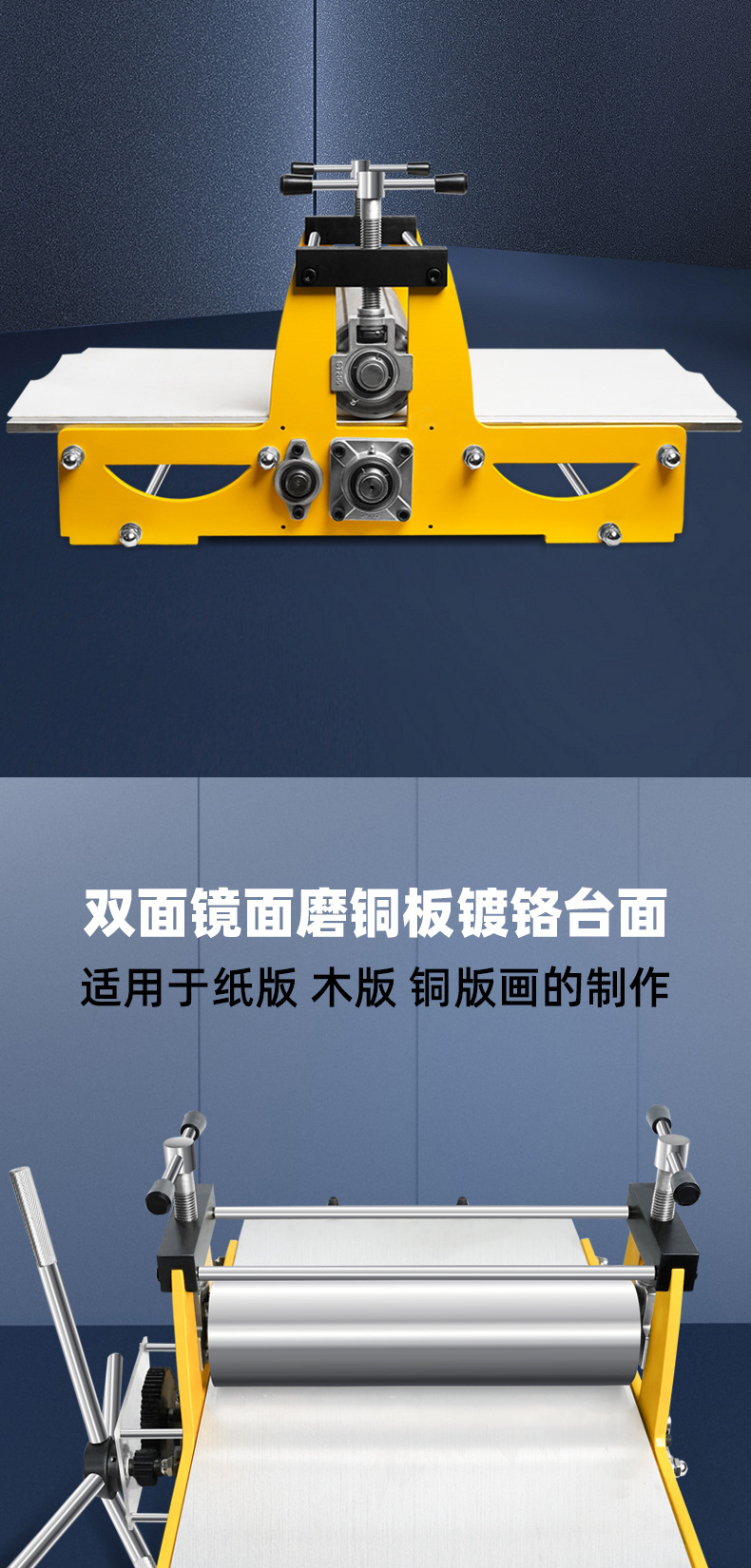 双面镜面磨铜板镀铬台面

适用于纸版 木版 铜版画的制作