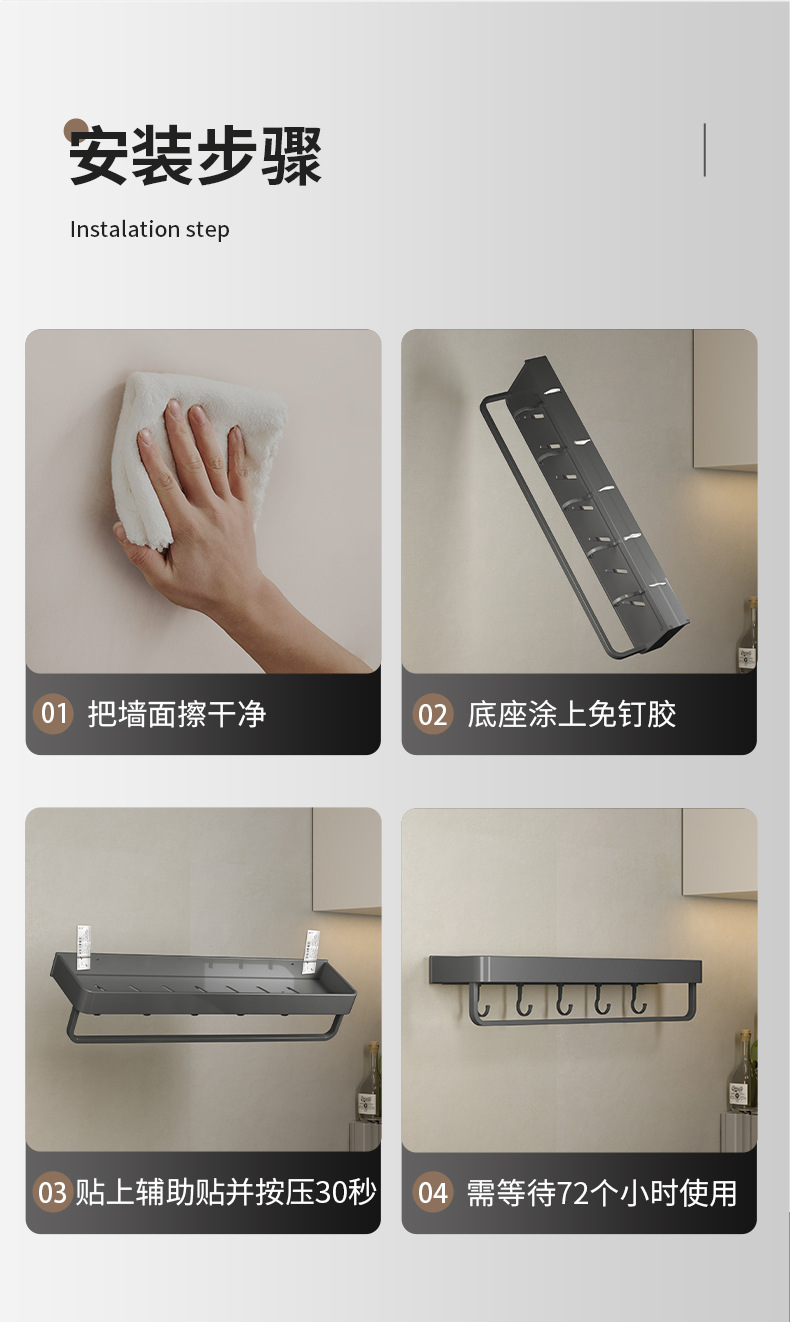 安装步骤

Instalation step

01 把墙面擦干净

02 底座涂上免钉胶

03 贴上辅助贴并按压30秒

04 需等待72个小时使用