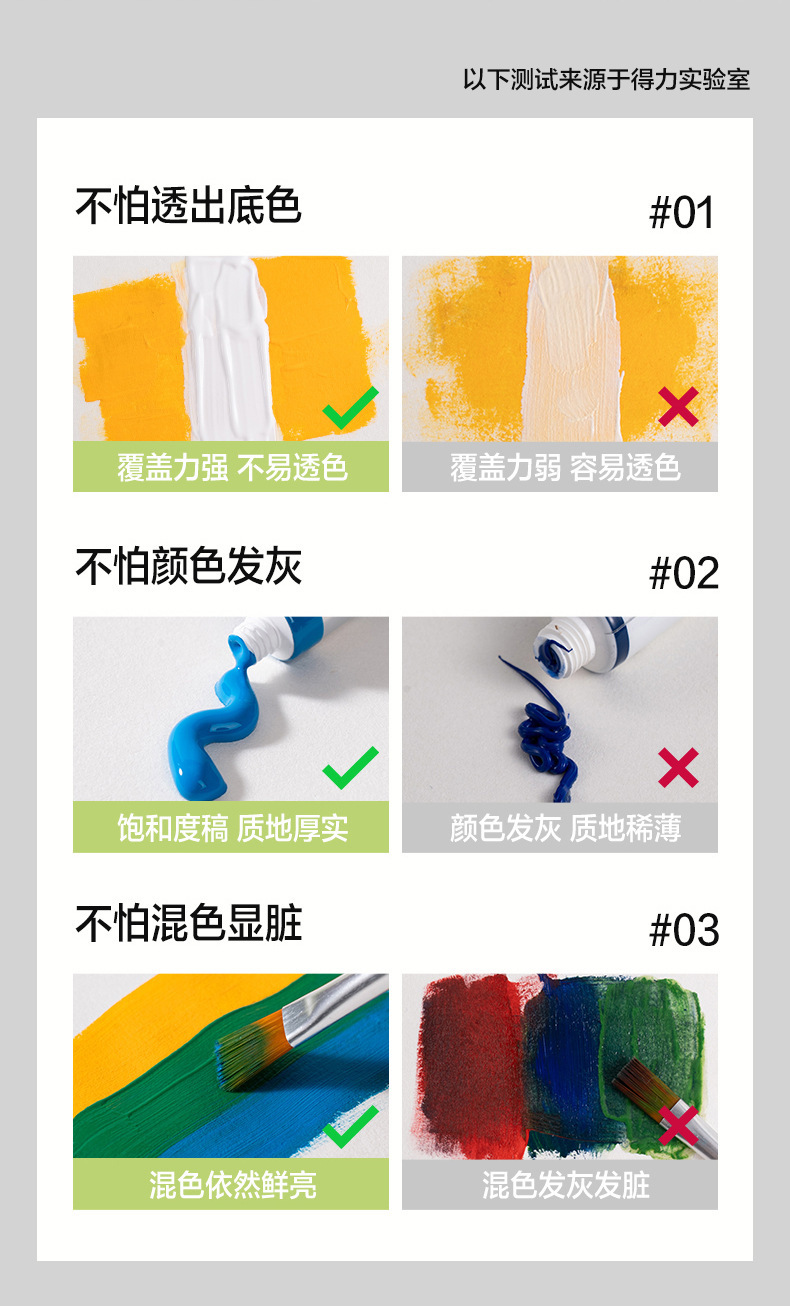 以下测试来源于得力实验室

不怕透出底色

#01

覆盖力强 不易透色

覆盖力弱 容易透色

不怕颜色发灰

#02

饱和度稿 质地厚实

颜色发灰 质地稀薄

不怕混色显脏

#03

混色依然鲜亮

混色发灰发脏