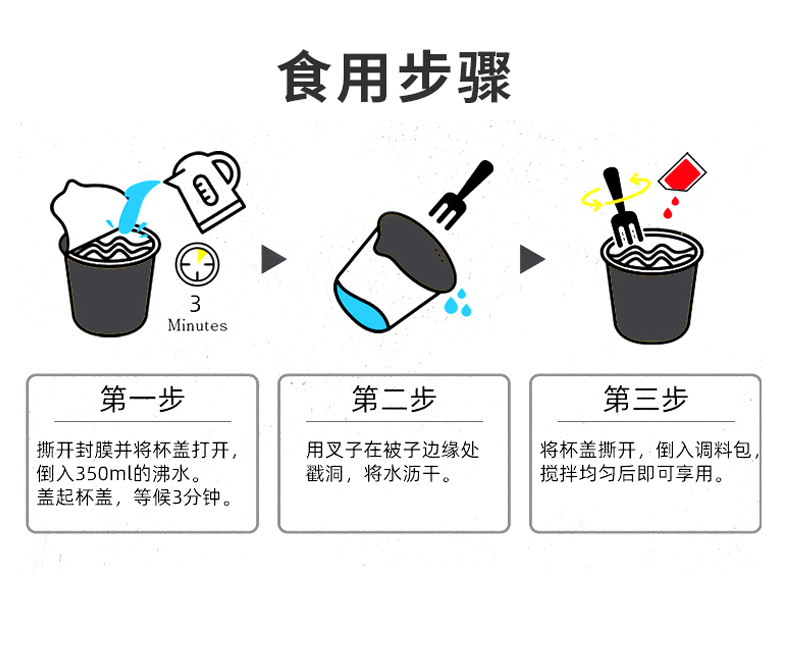 食用步骤

3
Minutes

第一步

撕开封膜并将杯盖打开，倒入350ml的沸水。
盖起杯盖，等候3分钟。

第二步

用叉子在被子边缘处戳洞，将水沥干。

第三步

将杯盖撕开，倒入调料包，搅拌均匀后即可享用。