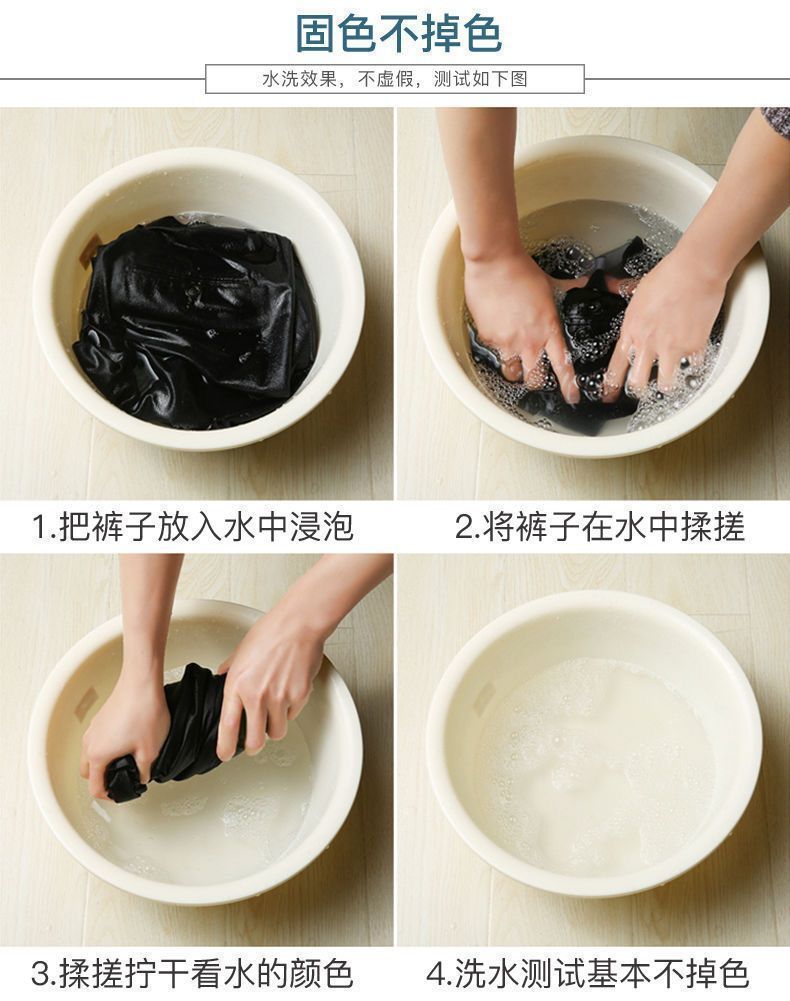 固色不掉色

水洗效果，不虚假，测试如下图

1.把裤子放入水中浸泡

2.将裤子在水中揉搓

3.揉搓拧干看水的颜色

4.洗水测试基本不掉色