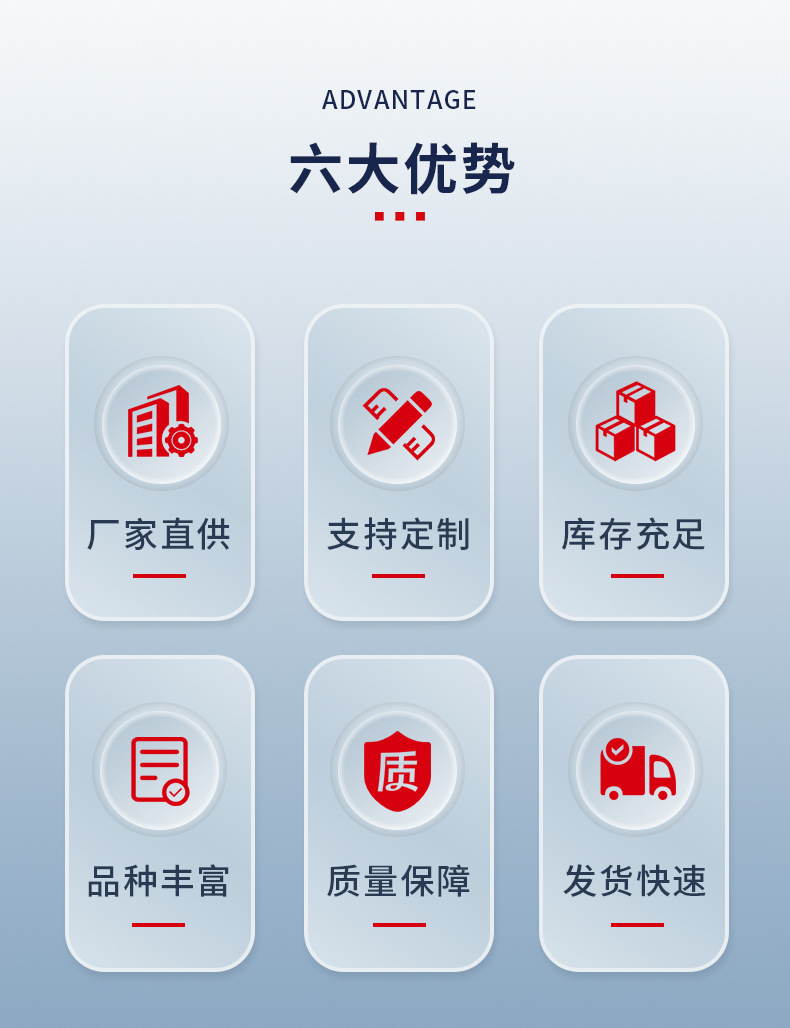 ADVANTAGE

六大优势

厂家直供

支持定制

库存充足

品种丰富

质

质量保障

发货快速