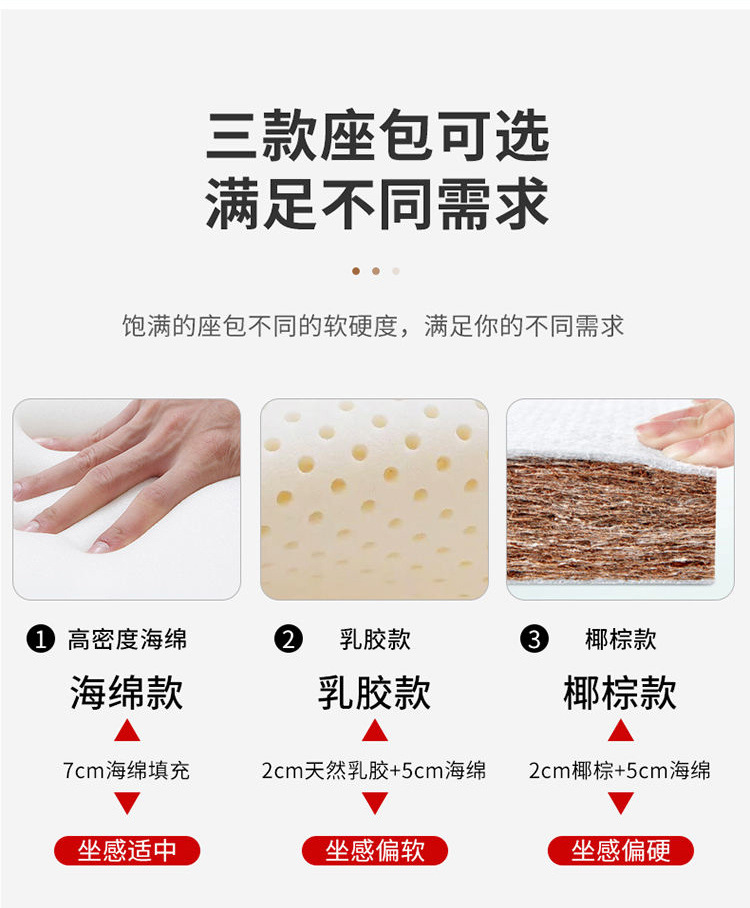 三款座包可选
满足不同需求

饱满的座包不同的软硬度，满足你的不同需求

❶ 高密度海绵
海绵款
7cm海绵填充
坐感适中

❷ 乳胶款
乳胶款
2cm天然乳胶+5cm海绵
坐感偏软

❸ 椰棕款
椰棕款
2cm椰棕+5cm海绵
坐感偏硬