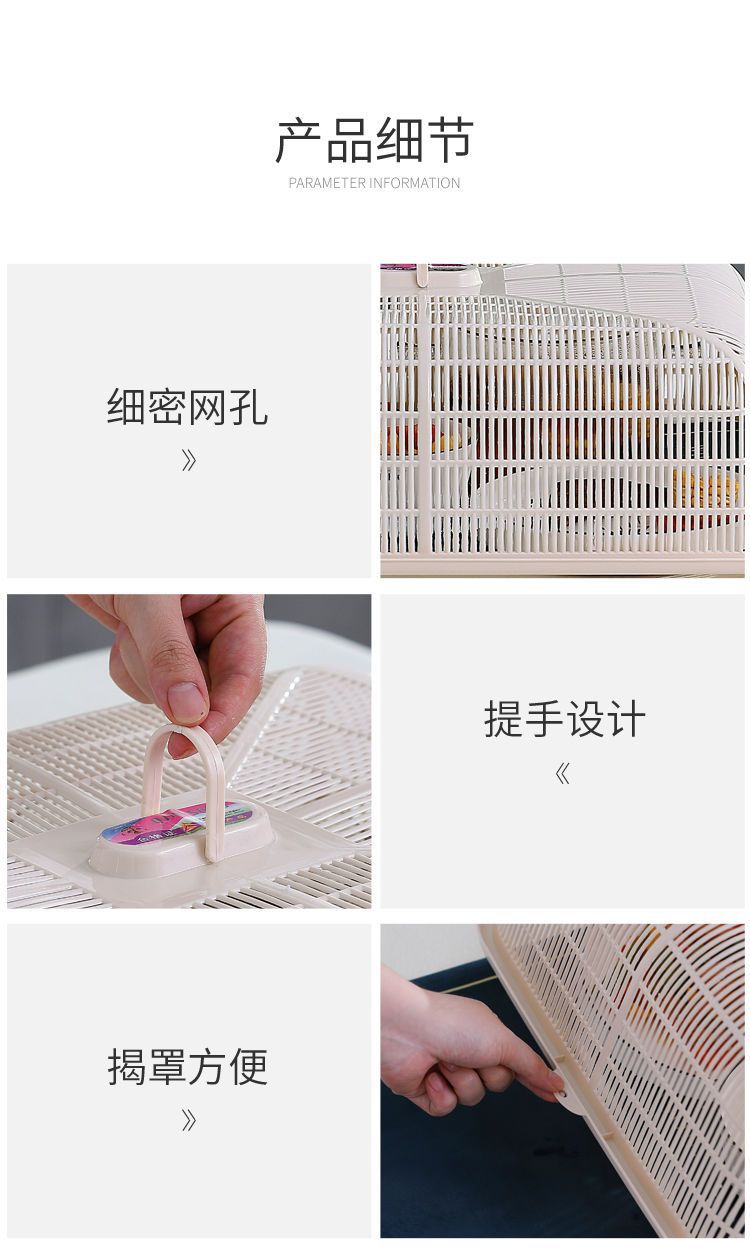 产品细节
PARAMETER INFORMATION

细密网孔
》

提手设计
《

揭罩方便
》