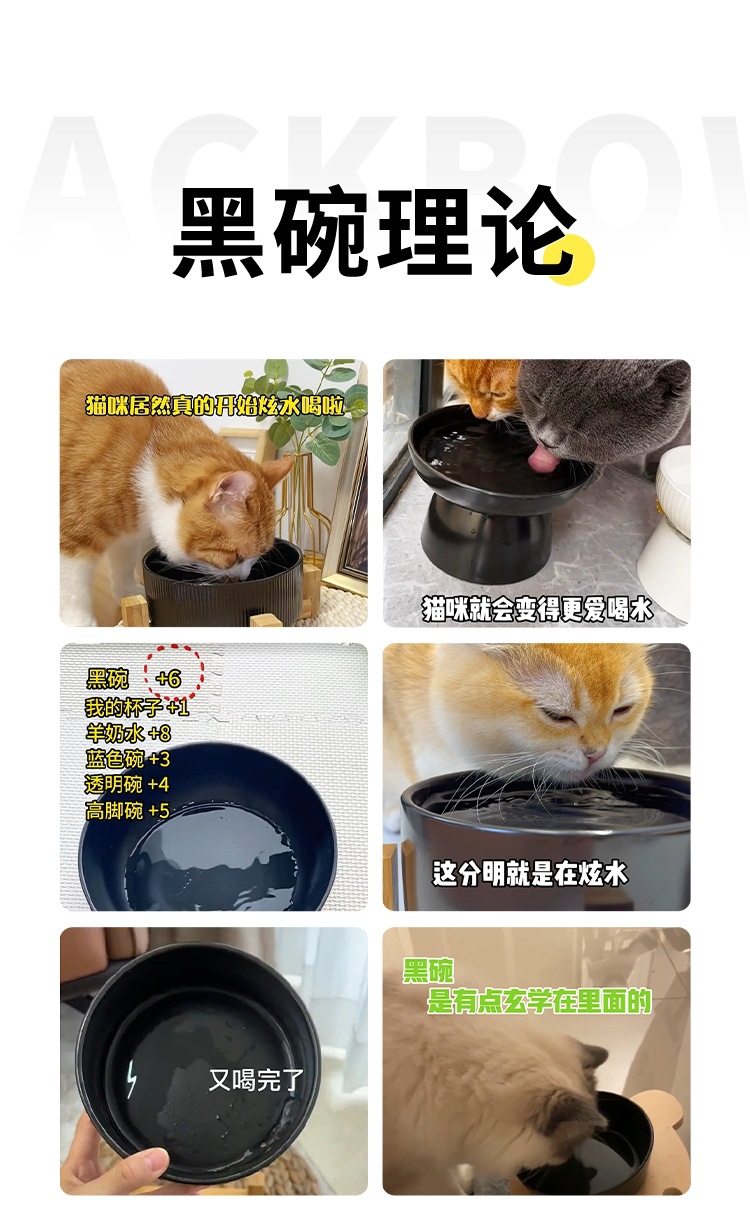 ACKBOW

黑碗理论

猫咪居然真的开始炫水喝啦

猫咪就会变得更爱喝水

黑碗 +6
我的杯子 +1
羊奶水 +8
蓝色碗 +3
透明碗 +4
高脚碗 +5

这分明就是在炫水

又喝完了

黑碗
是有点玄学在里面的