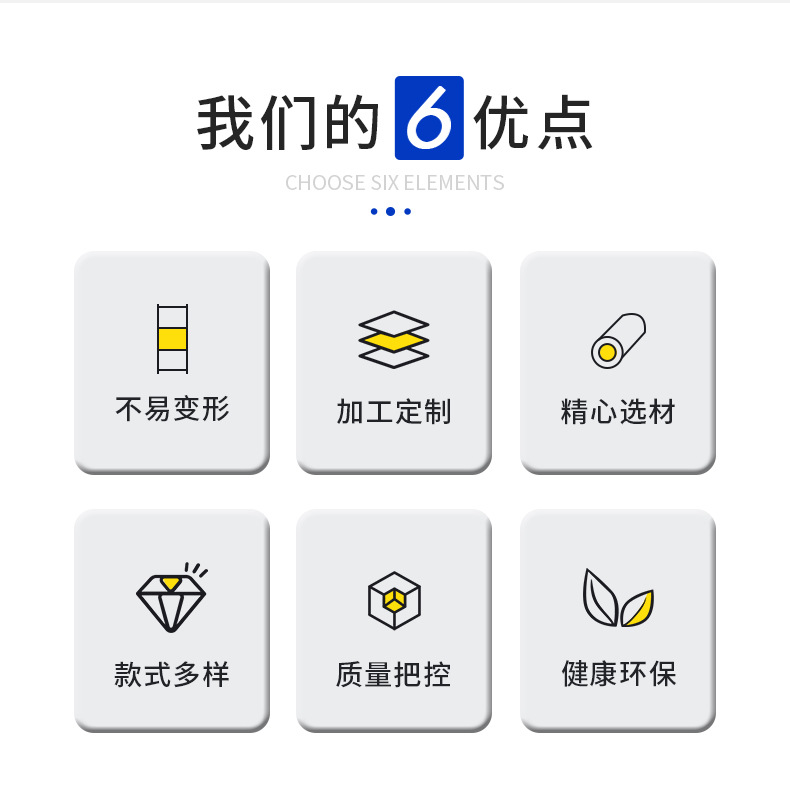 我们的6优点

CHOOSE SIX ELEMENTS

不易变形

加工定制

精心选材

款式多样

质量把控

健康环保