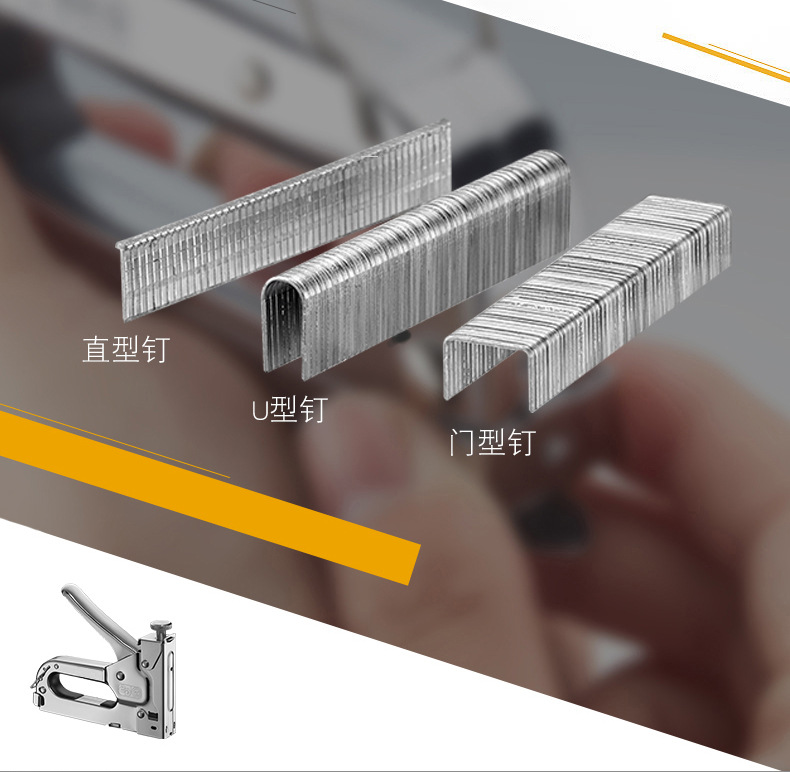 直型钉

U型钉

门型钉