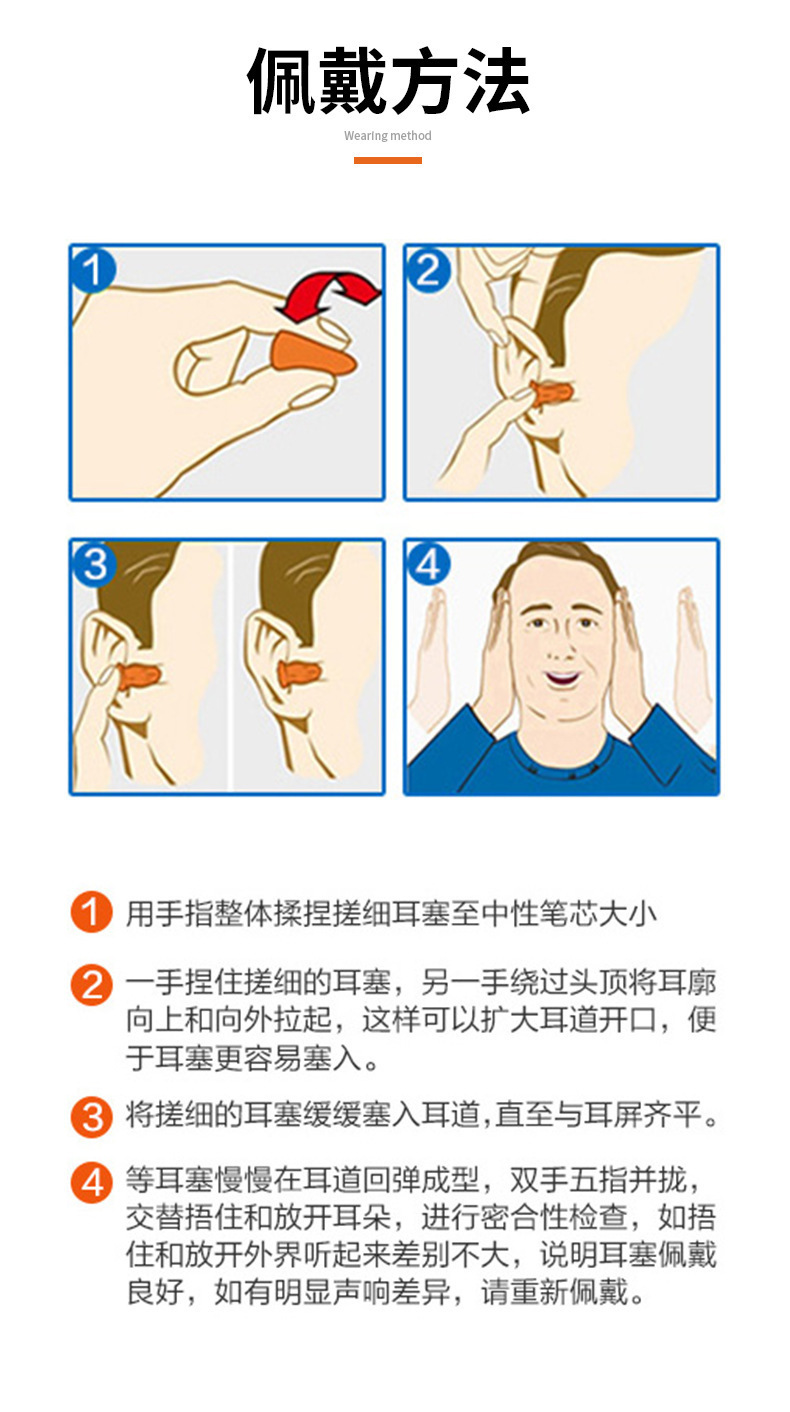 佩戴方法

Wearing method

1 2 3 4

1 用手指整体揉捏搓细耳塞至中性笔芯大小

2 一手捏住搓细的耳塞，另一手绕过头顶将耳廓向上和向外拉起，这样可以扩大耳道开口，便于耳塞更容易塞入。

3 将搓细的耳塞缓缓塞入耳道,直至与耳屏齐平。

4 等耳塞慢慢在耳道回弹成型，双手五指并拢，交替捂住和放开耳朵，进行密合性检查，如捂住和放开外界听起来差别不大，说明耳塞佩戴良好，如有明显声响差异，请重新佩戴。