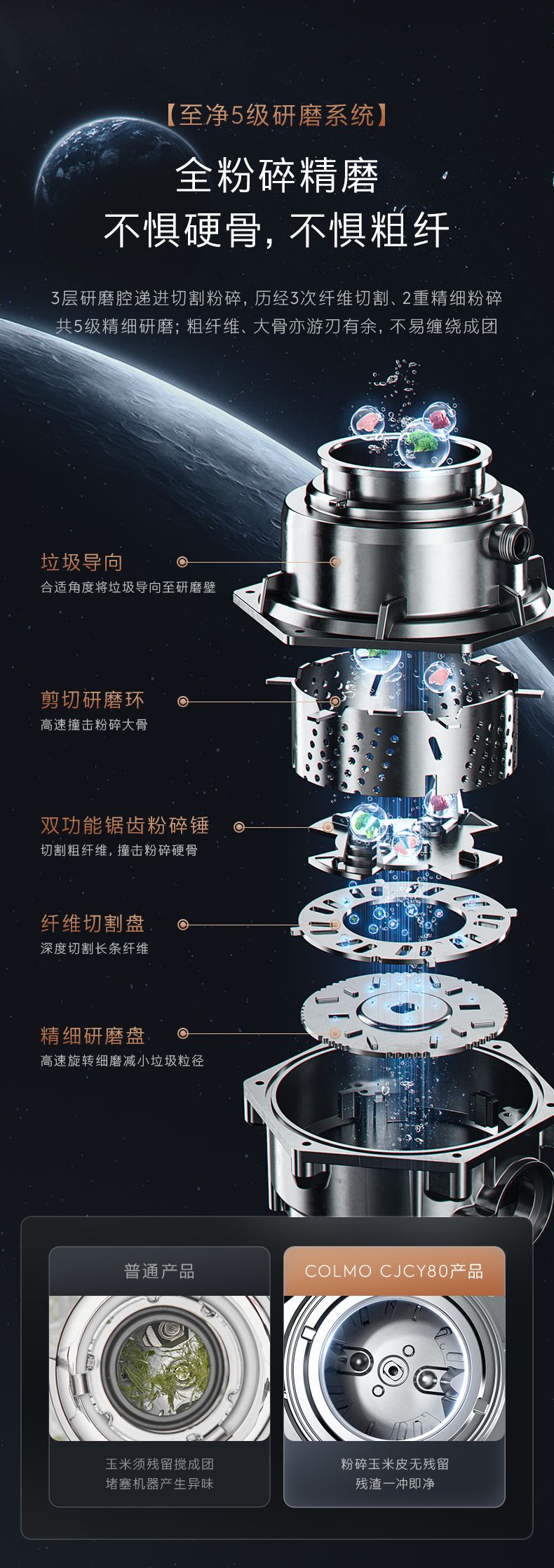 【至净5级研磨系统】

全粉碎精磨
不惧硬骨，不惧粗纤

3层研磨腔递进切割粉碎，历经3次纤维切割、2重精细粉碎
共5级精细研磨；粗纤维、大骨亦游刃有余，不易缠绕成团

垃圾导向
合适角度将垃圾导向至研磨壁

剪切研磨环
高速撞击粉碎大骨

双功能锯齿粉碎锤
切割粗纤维，撞击粉碎硬骨

纤维切割盘
深度切割长条纤维

精细研磨盘
高速旋转细磨减小垃圾粒径

普通产品

玉米须残留搅成团
堵塞机器产生异味

COLMO CJCY80产品

粉碎玉米皮无残留
残渣一冲即净