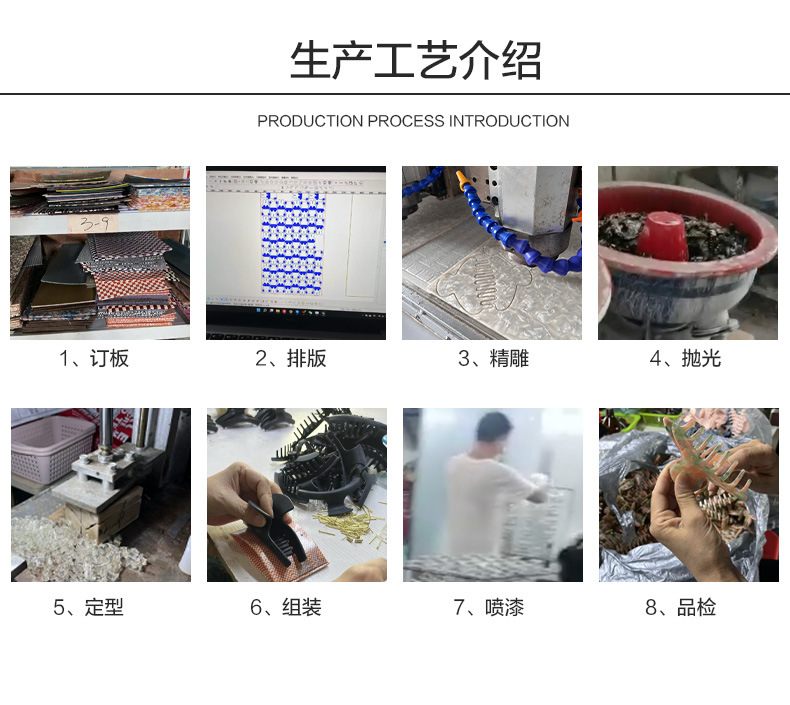 生产工艺介绍

PRODUCTION PROCESS INTRODUCTION

3-9

1、订板

2、排版

3、精雕

4、抛光

5、定型

6、组装

7、喷漆

8、品检