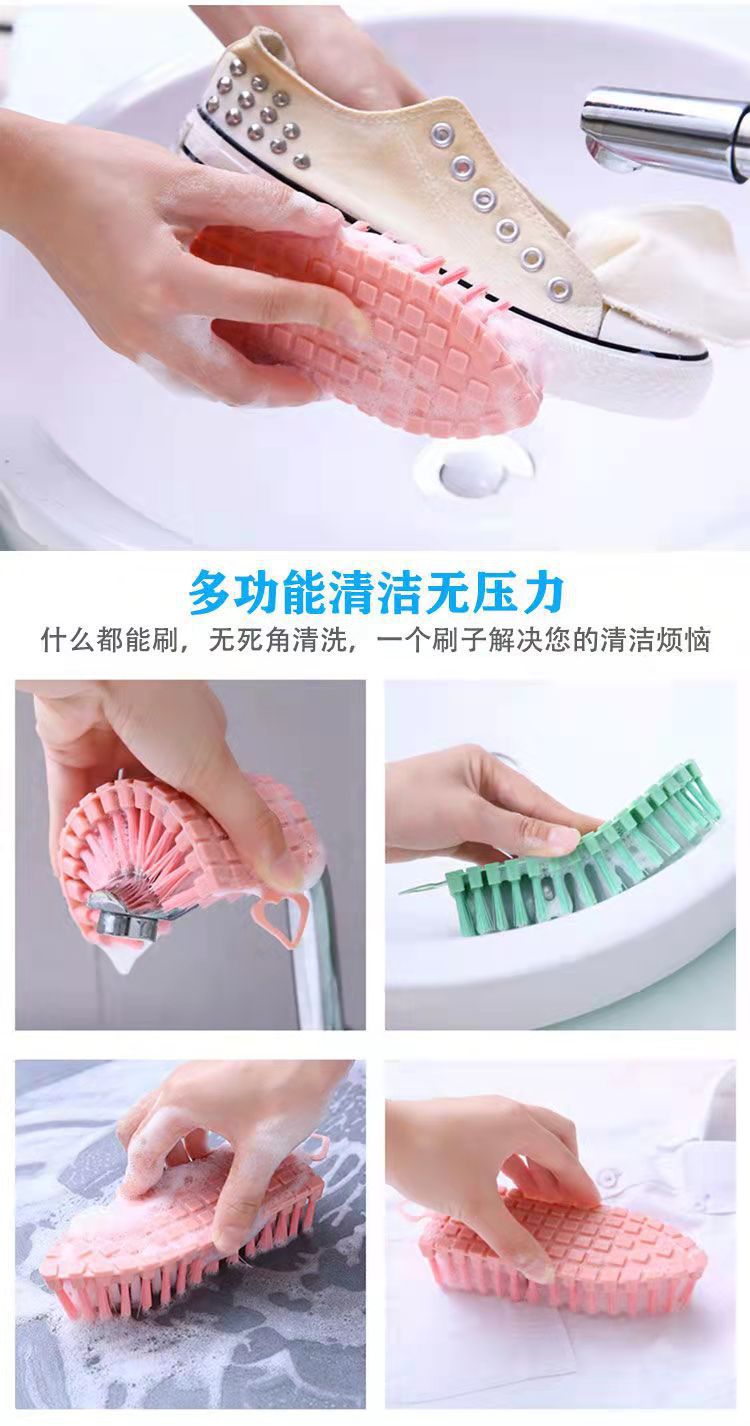 多功能清洁无压力

什么都能刷，无死角清洗，一个刷子解决您的清洁烦恼