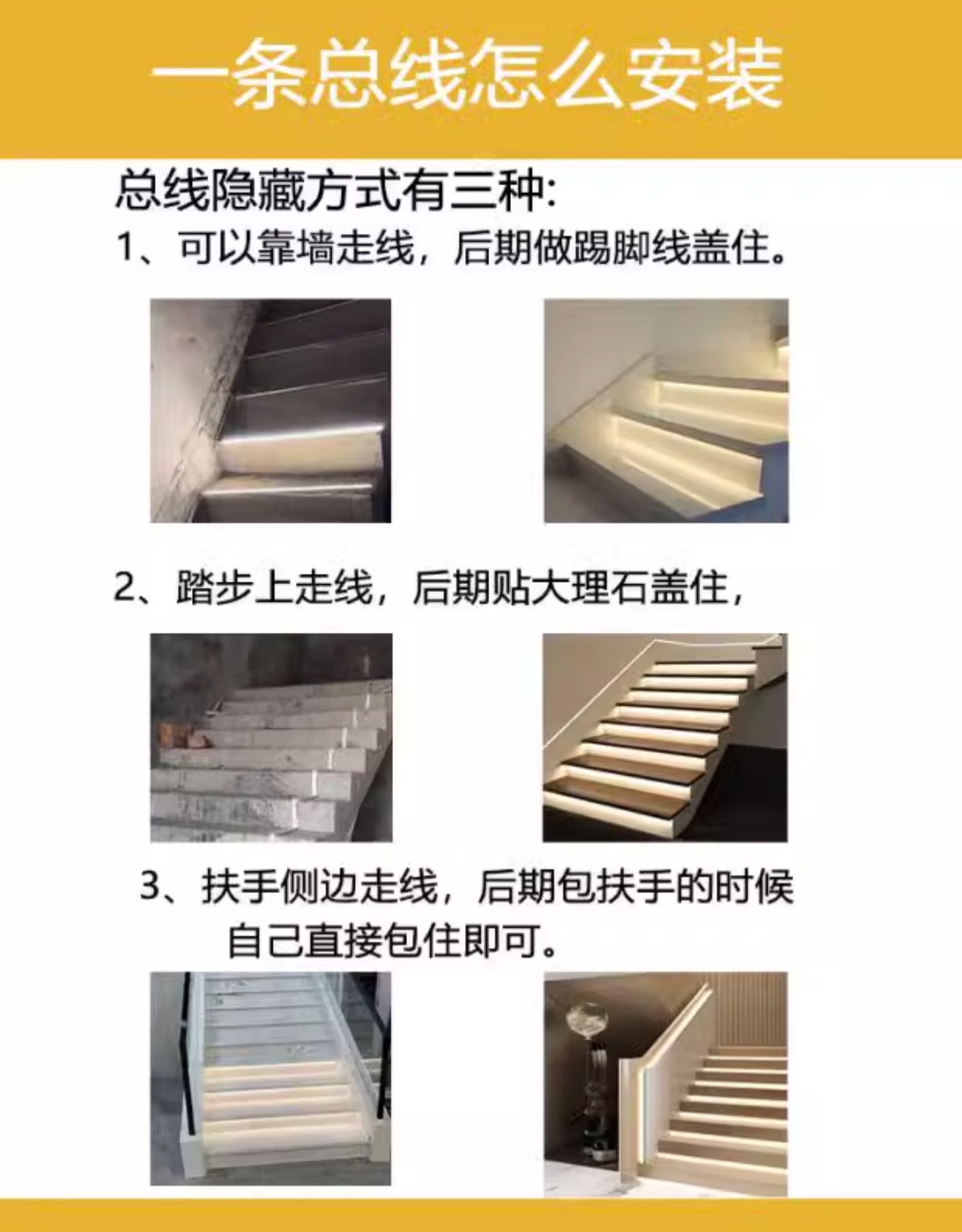 一条总线怎么安装

总线隐藏方式有三种:

1、可以靠墙走线，后期做踢脚线盖住。

2、踏步上走线，后期贴大理石盖住，

3、扶手侧边走线，后期包扶手的时候自己直接包住即可。