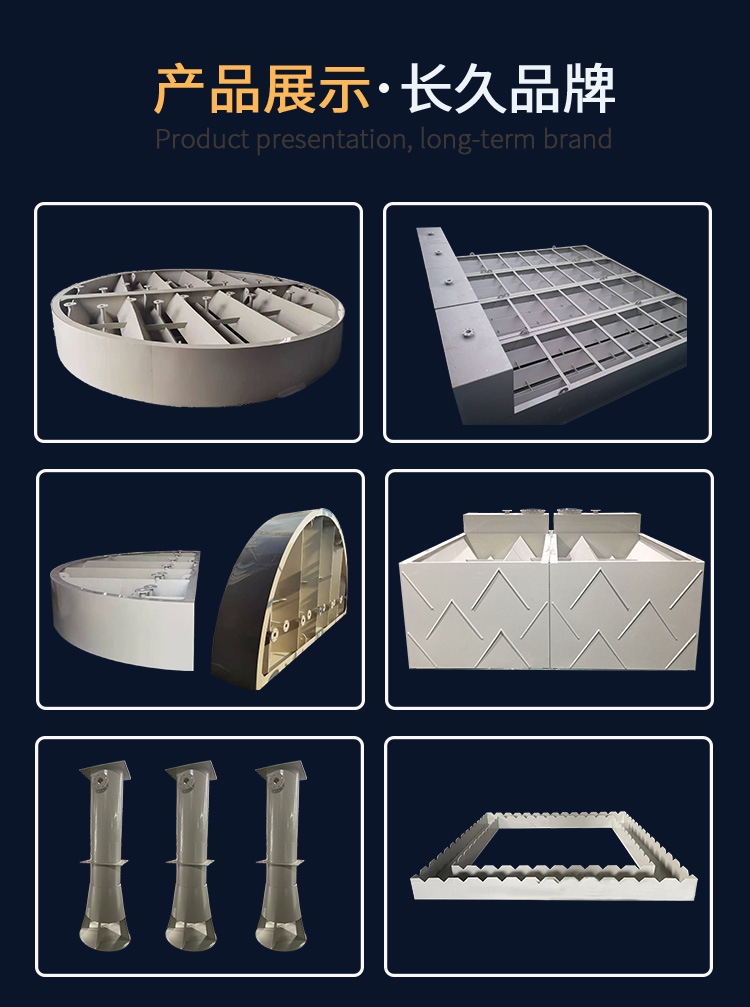 产品展示·长久品牌
Product presentation, long-term brand