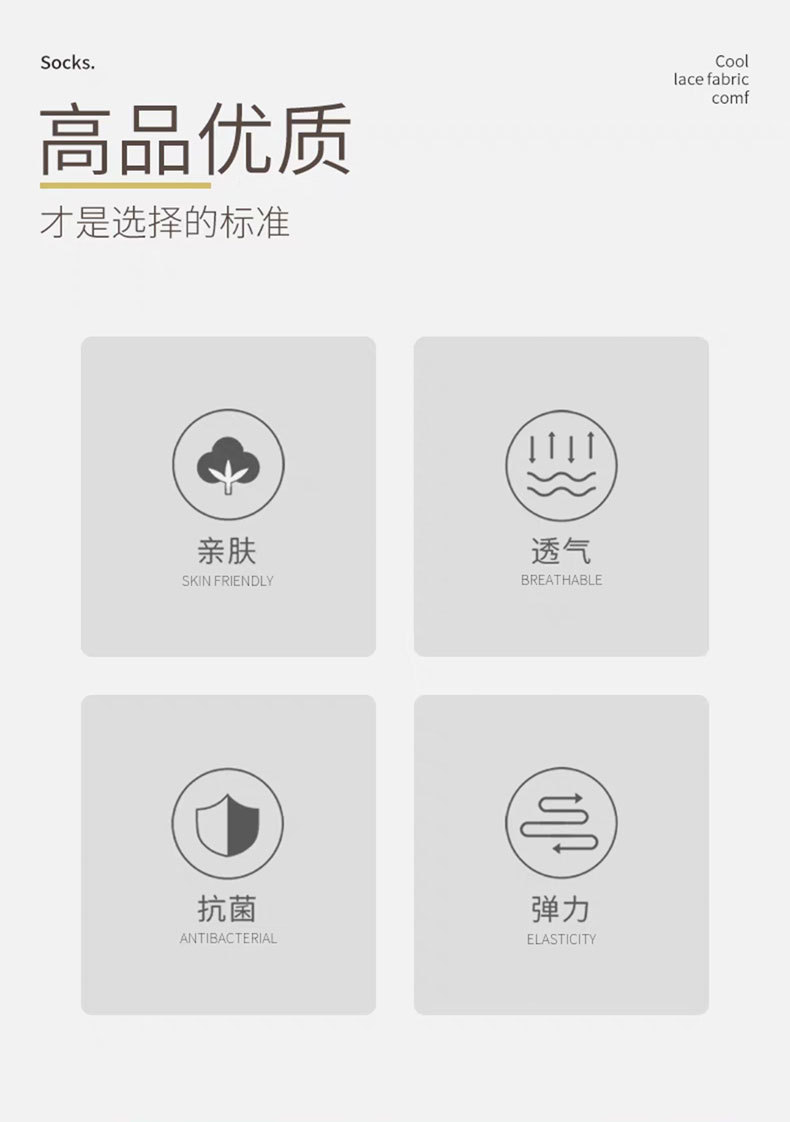 Socks.

Cool
lace fabric
comf

高品优质

才是选择的标准

亲肤
SKIN FRIENDLY

透气
BREATHABLE

抗菌
ANTIBACTERIAL

弹力
ELASTICITY