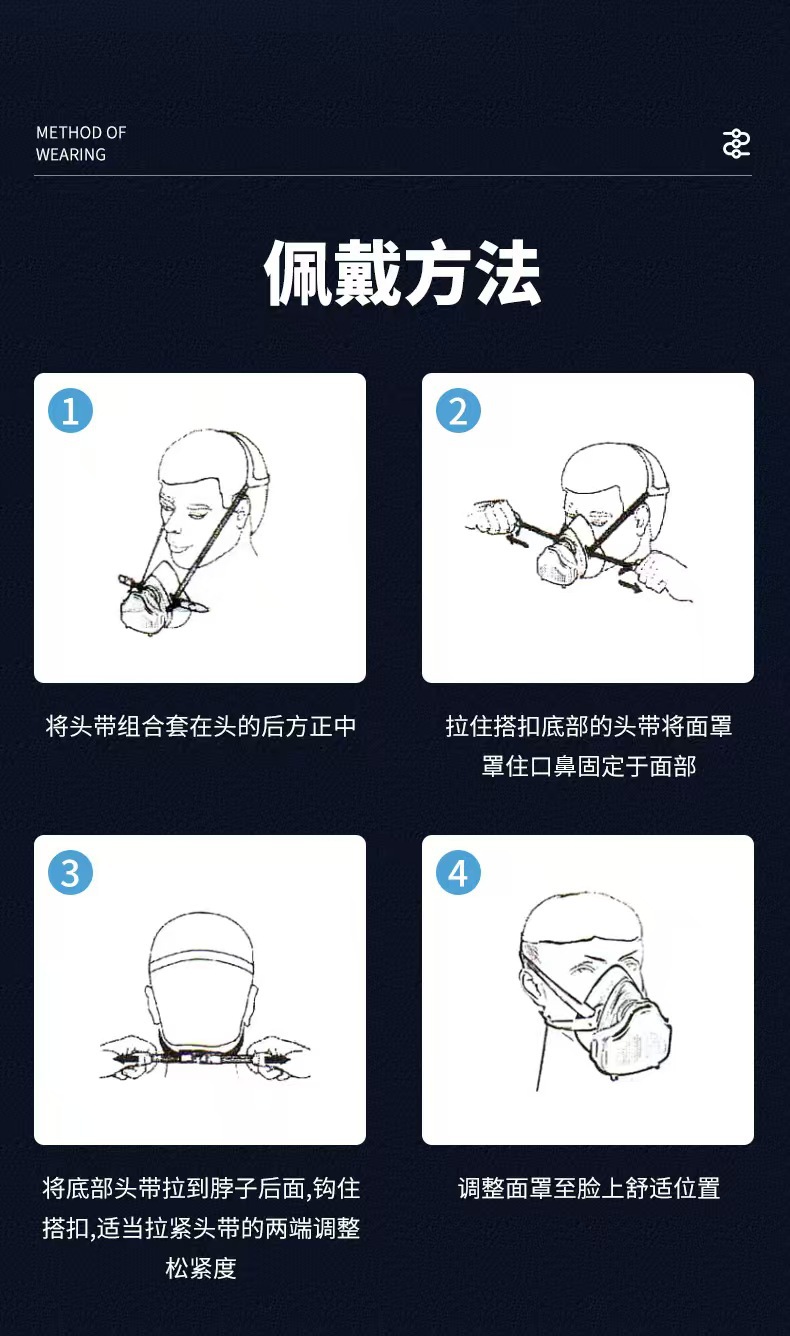 METHOD OF
WEARING

佩戴方法

1

将头带组合套在头的后方正中

2

拉住搭扣底部的头带将面罩罩住口鼻固定于面部

3

将底部头带拉到脖子后面,钩住搭扣,适当拉紧头带的两端调整松紧度

4

调整面罩至脸上舒适位置