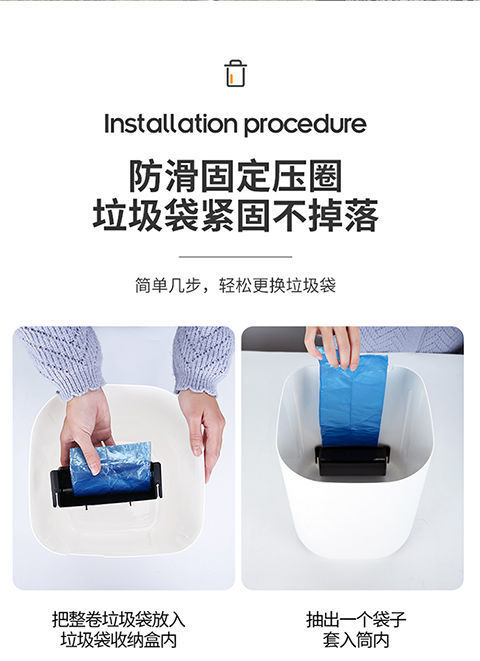 Installation procedure

防滑固定压圈
垃圾袋紧固不掉落

简单几步，轻松更换垃圾袋

把整卷垃圾袋放入
垃圾袋收纳盒内

抽出一个袋子
套入筒内